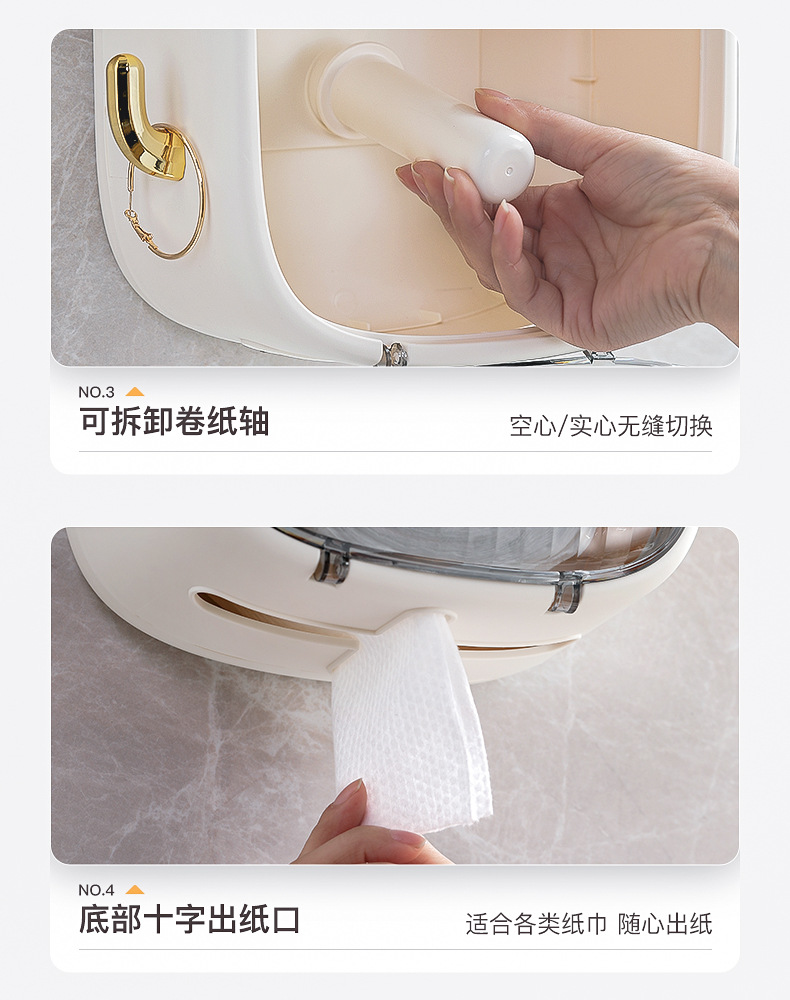 NO.3

可拆卸卷纸轴

空心/实心无缝切换

NO.4

底部十字出纸口

适合各类纸巾 随心出纸