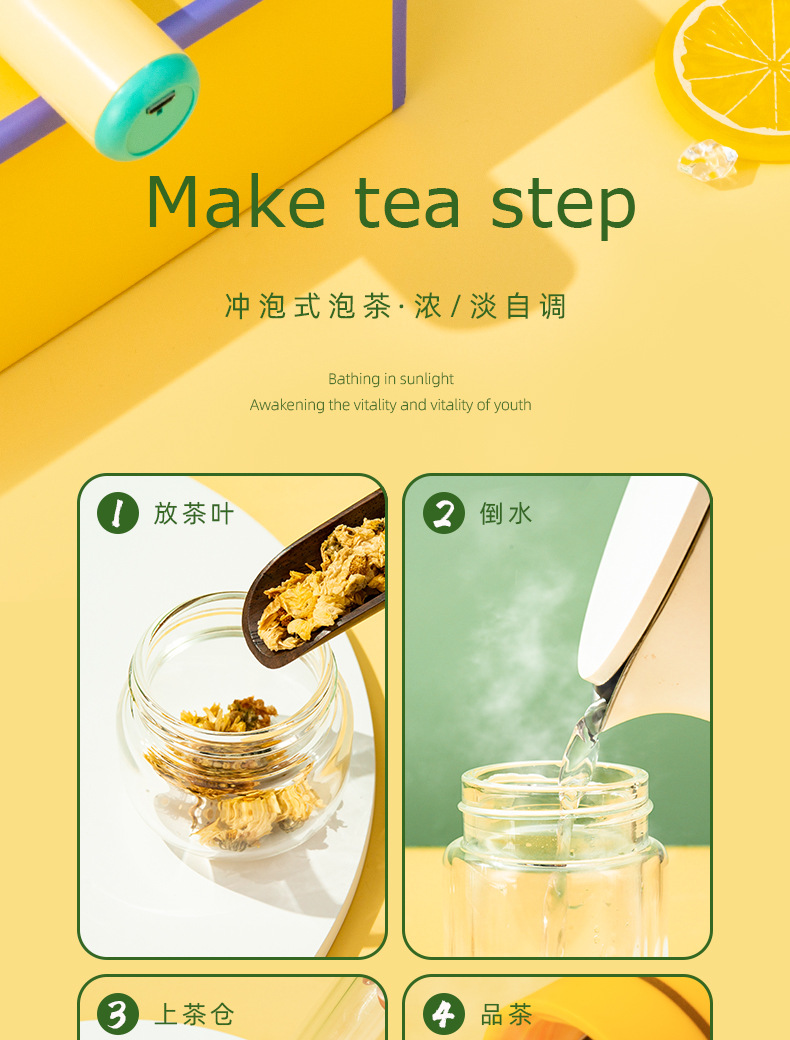 Make tea step

冲泡式泡茶·浓/淡自调

Bathing in sunlight
Awakening the vitality and vitality of youth

1 放茶叶

2 倒水

3 上茶仓

4 品茶