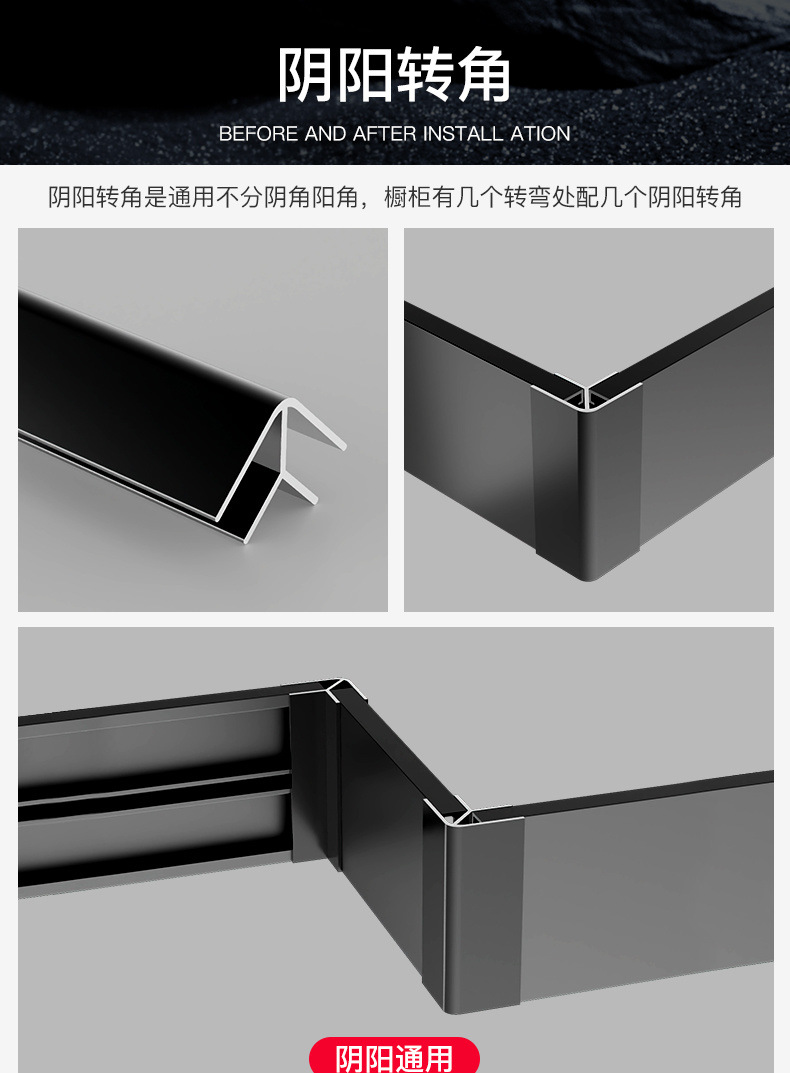 阴阳转角

BEFORE AND AFTER INSTALL ATION

阴阳转角是通用不分阴角阳角，橱柜有几个转弯处配几个阴阳转角

阴阳通用