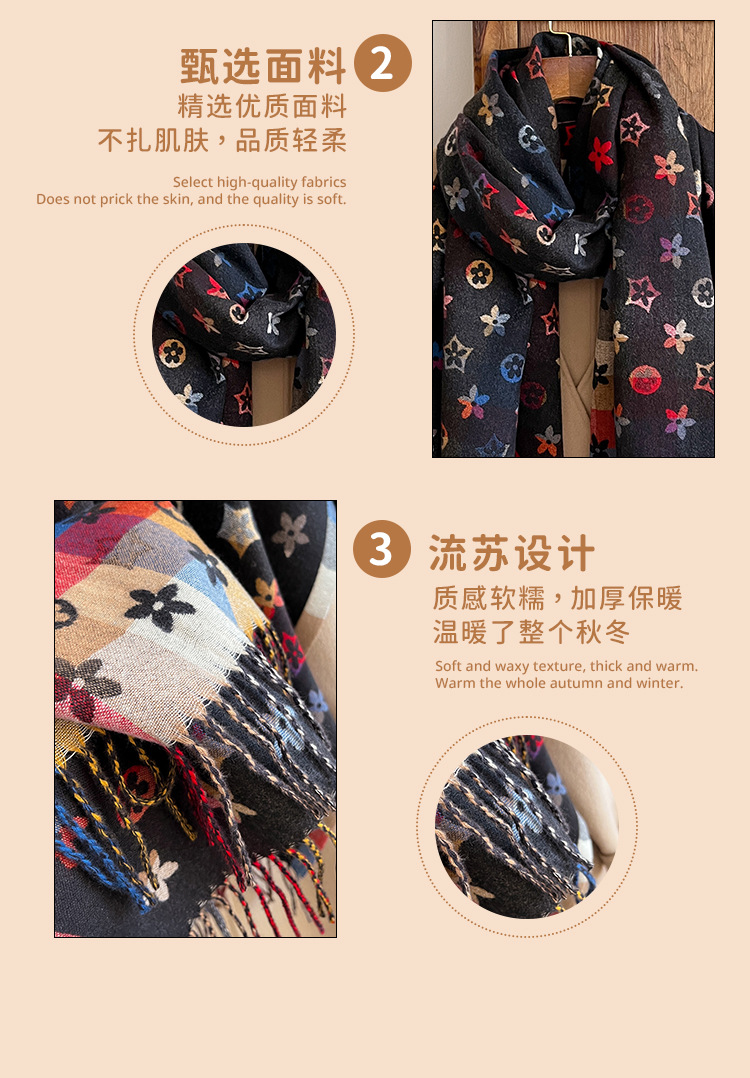 甄选面料 2
精选优质面料
不扎肌肤，品质轻柔

Select high-quality fabrics
Does not prick the skin, and the quality is soft.

3 流苏设计
质感软糯，加厚保暖
温暖了整个秋冬

Soft and waxy texture, thick and warm.
Warm the whole autumn and winter.