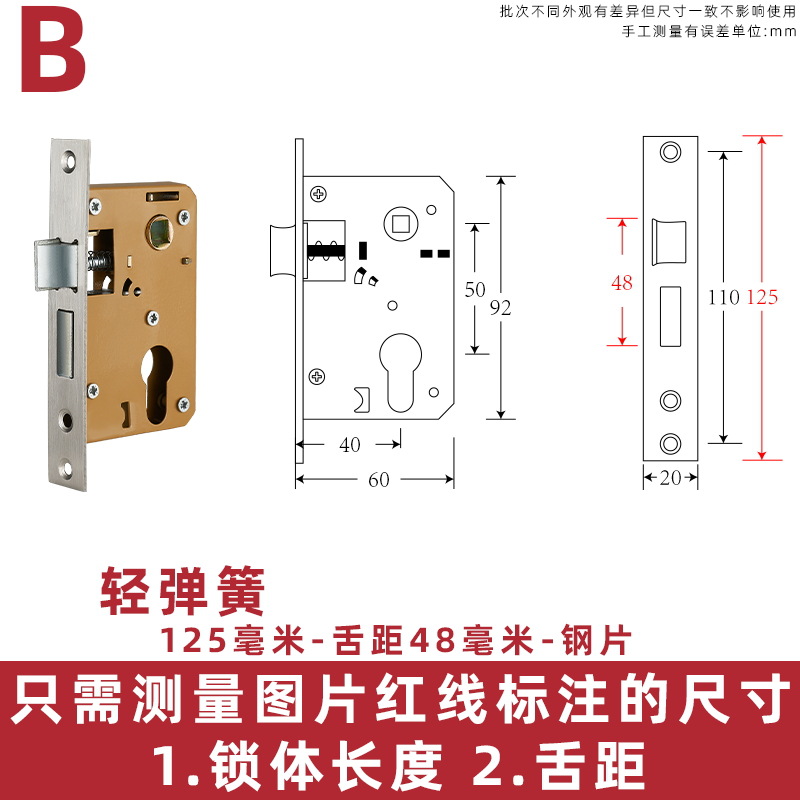 B

批次不同外观有差异但尺寸一致不影响使用
手工测量有误差单位:mm

50
92
40
60

48
110
125
20

轻弹簧
125毫米-舌距48毫米-钢片

只需测量图片红线标注的尺寸
1.锁体长度 2.舌距