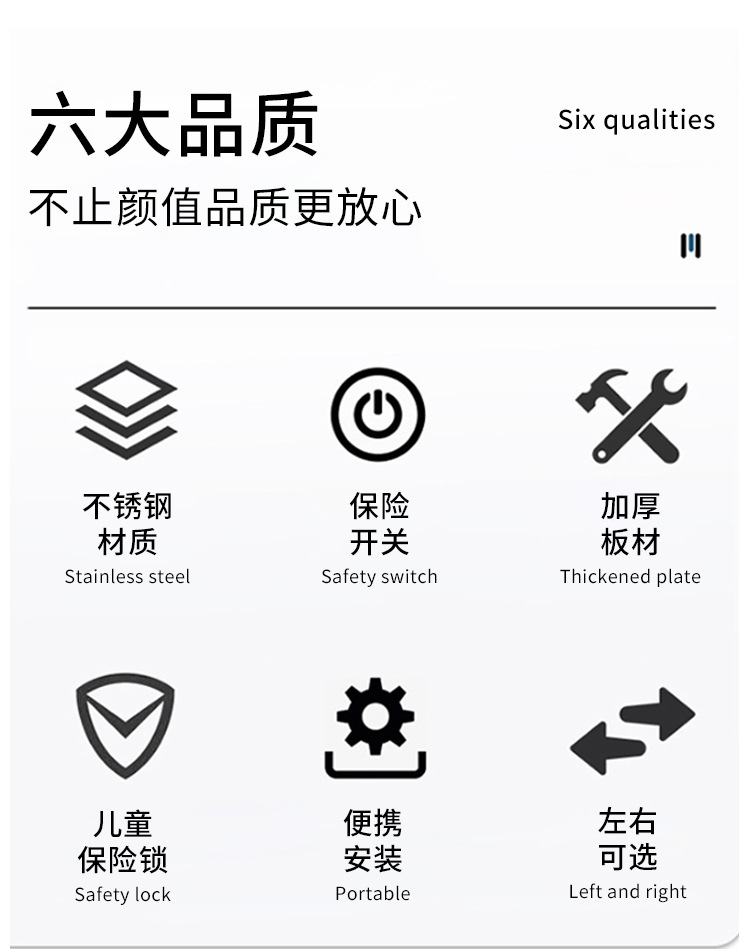 六大品质

Six qualities

不止颜值品质更放心

不锈钢
材质
Stainless steel

保险
开关
Safety switch

加厚
板材
Thickened plate

儿童
保险锁
Safety lock

便携
安装
Portable

左右
可选
Left and right