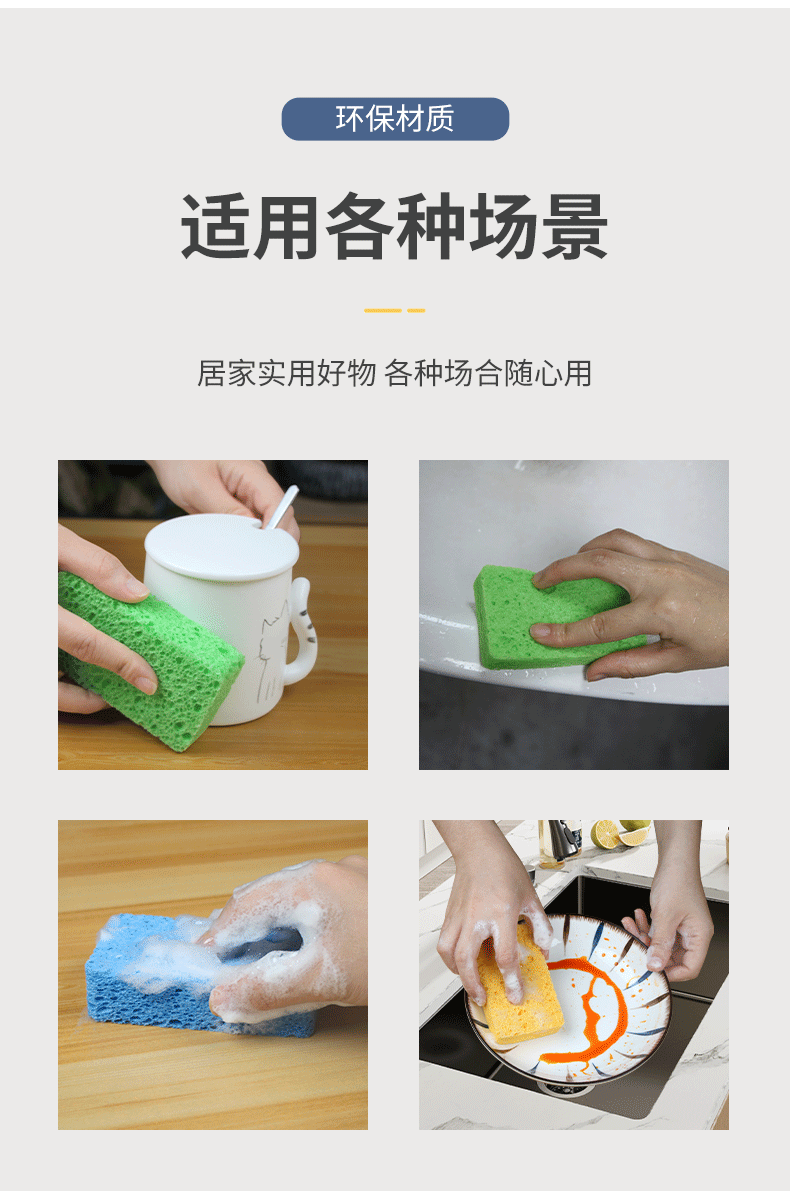 环保材质

适用各种场景

居家实用好物 各种场合随心用