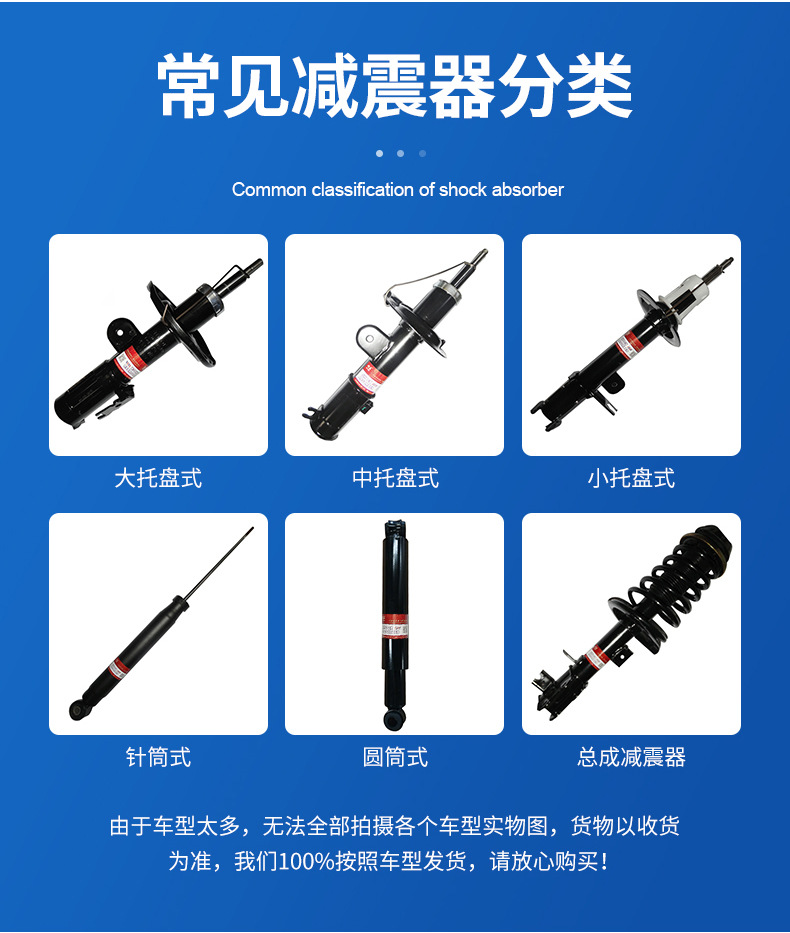 常见减震器分类

Common classification of shock absorber

大托盘式

中托盘式

小托盘式

针筒式

圆筒式

总成减震器

由于车型太多，无法全部拍摄各个车型实物图，货物以收货为准，我们100%按照车型发货，请放心购买！