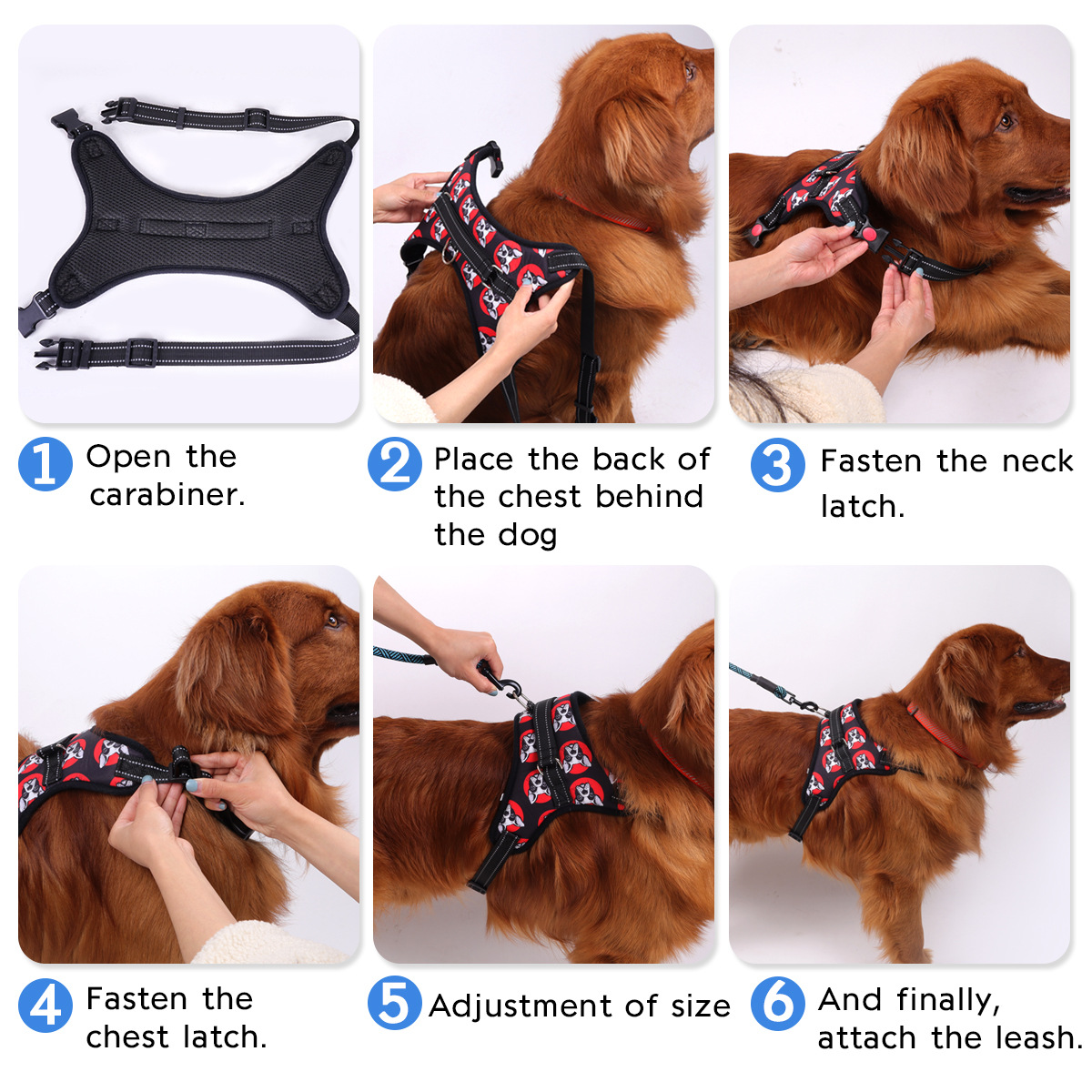 1 Open the carabiner.

2 Place the back of the chest behind the dog

3 Fasten the neck latch.

4 Fasten the chest latch.

5 Adjustment of size

6 And finally, attach the leash.