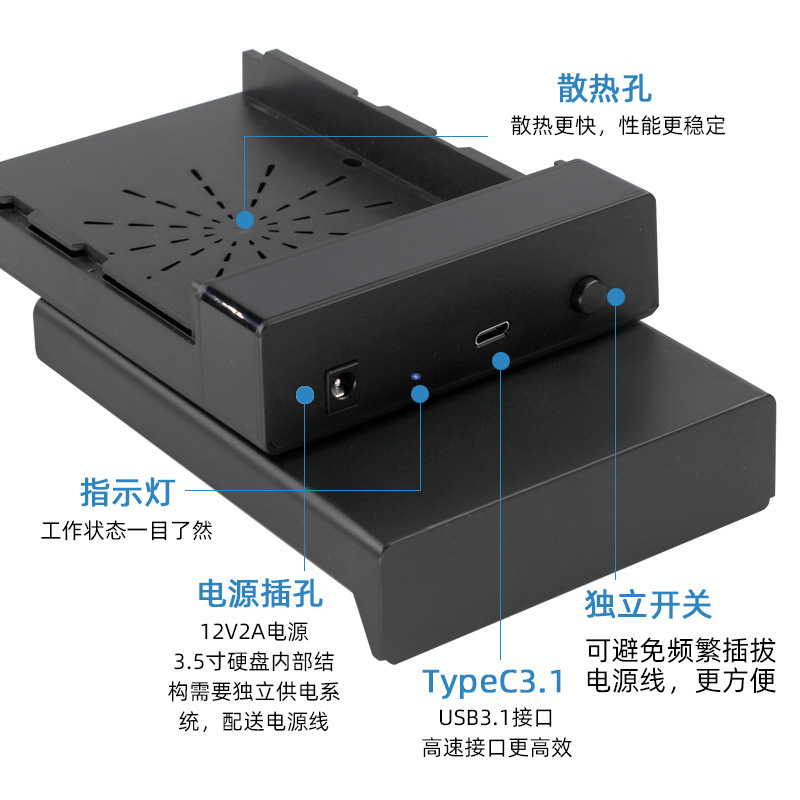 散热孔
散热更快，性能更稳定

指示灯
工作状态一目了然

电源插孔
12V2A电源
3.5寸硬盘内部结构需要独立供电系统，配送电源线

TypeC3.1
USB3.1接口
高速接口更高效

独立开关
可避免频繁插拔电源线，更方便