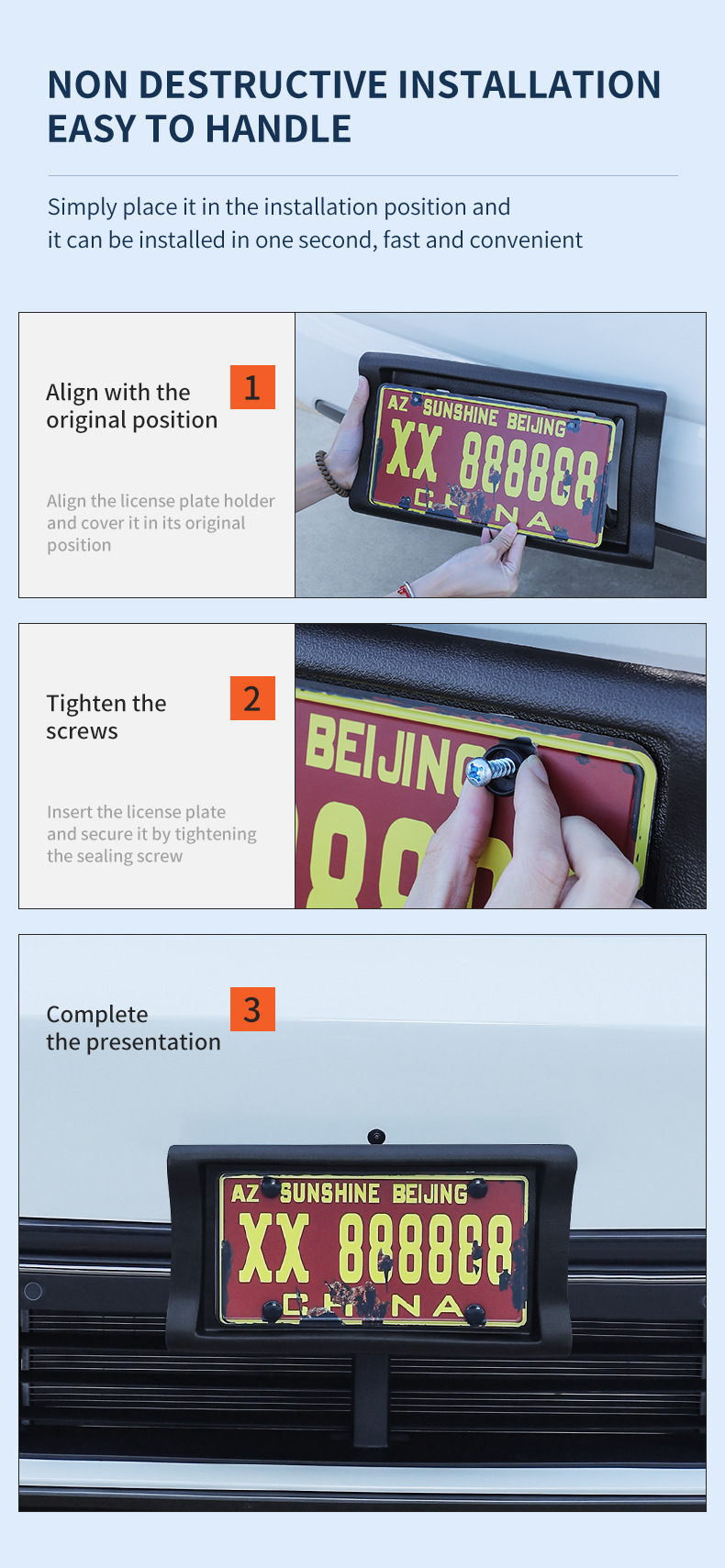 NON DESTRUCTIVE INSTALLATION EASY TO HANDLE

Simply place it in the installation position and it can be installed in one second, fast and convenient

Align with the original position

1

Align the license plate holder and cover it in its original position

AZ SUNSHINE BEIJING
XX 888888
CHINA

Tighten the screws

2

Insert the license plate and secure it by tightening the sealing screw

BEIJING

Complete the presentation

3

AZ SUNSHINE BEIJING
XX 888888
CHINA