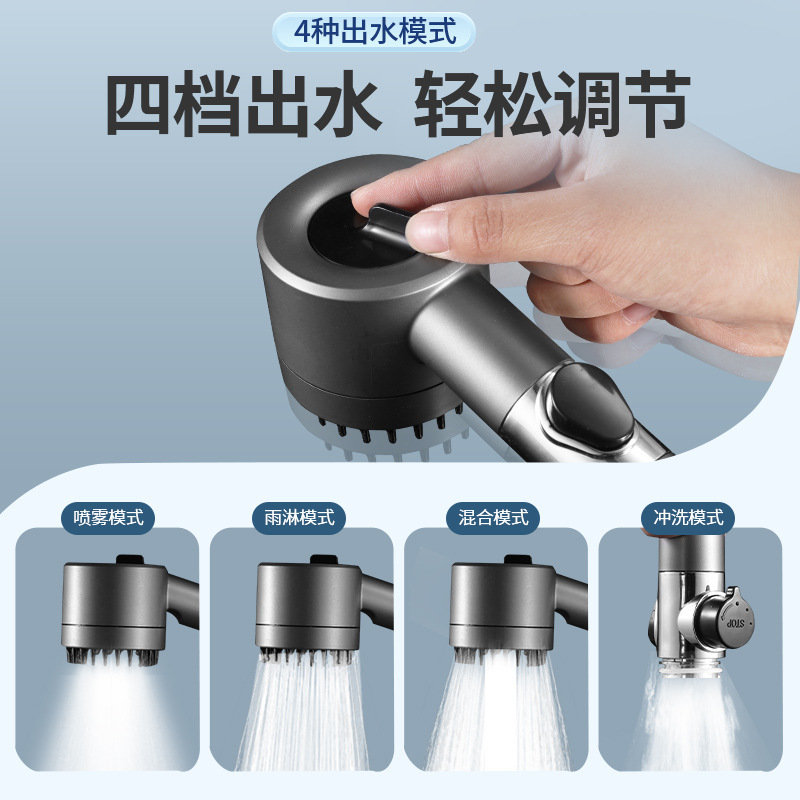 4种出水模式

四档出水 轻松调节

喷雾模式

雨淋模式

混合模式

冲洗模式

STOP