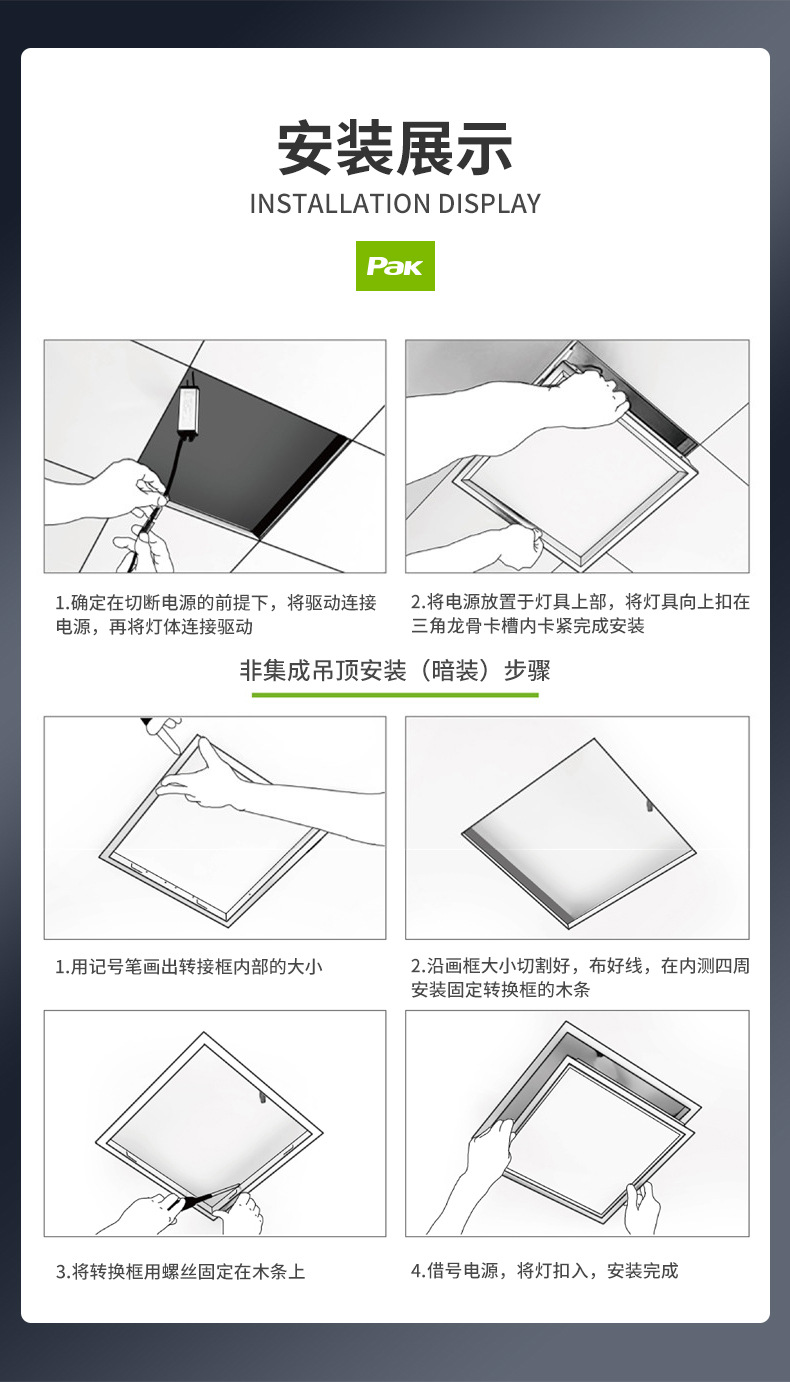 安装展示
INSTALLATION DISPLAY

PAK

1.确定在切断电源的前提下，将驱动连接电源，再将灯体连接驱动

2.将电源放置于灯具上部，将灯具向上扣在三角龙骨卡槽内卡紧完成安装

非集成吊顶安装（暗装）步骤

1.用记号笔画出转接框内部的大小

2.沿画框大小切割好，布好线，在内测四周安装固定转换框的木条

3.将转换框用螺丝固定在木条上

4.借号电源，将灯扣入，安装完成