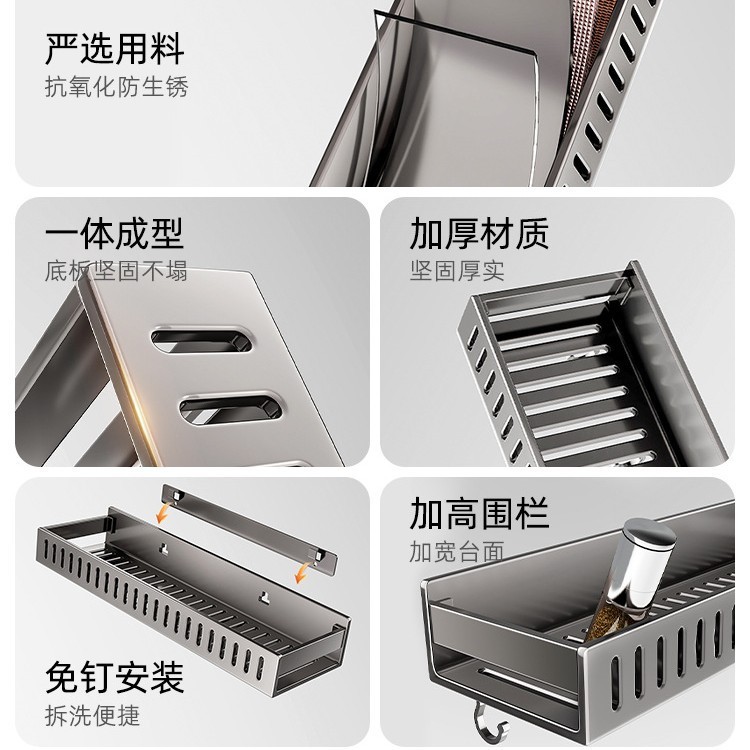 严选用料
抗氧化防生锈

一体成型
底板坚固不塌

加厚材质
坚固厚实

免钉安装
拆洗便捷

加高围栏
加宽台面