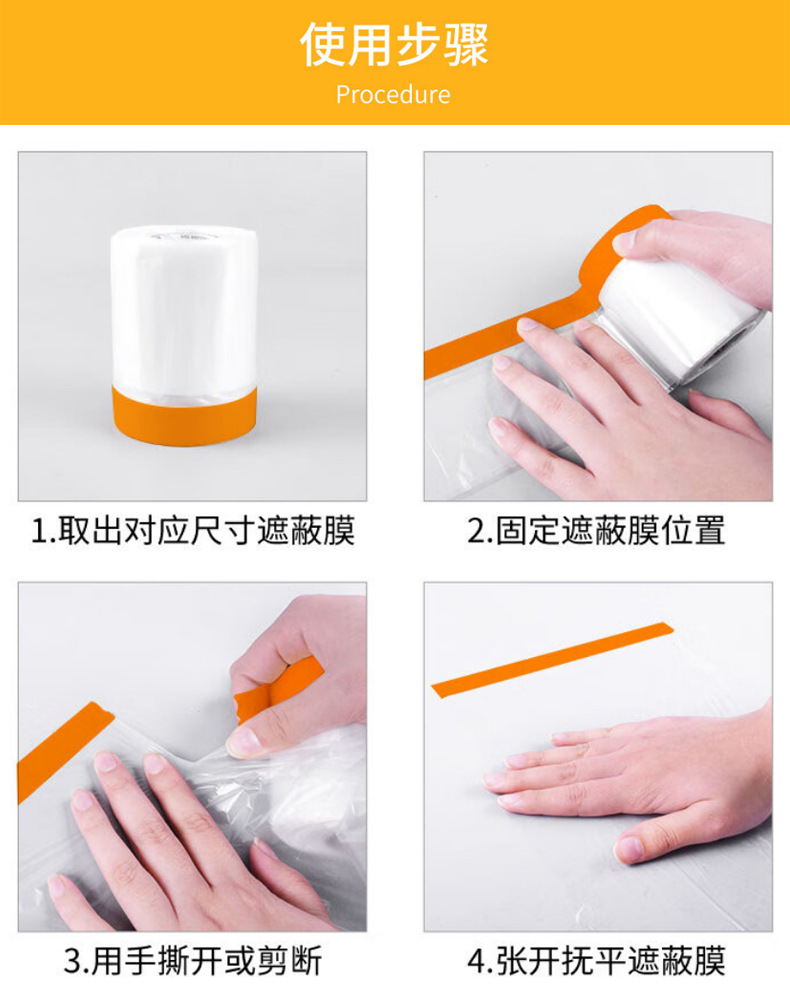 使用步骤
Procedure

1.取出对应尺寸遮蔽膜

2.固定遮蔽膜位置

3.用手撕开或剪断

4.张开抚平遮蔽膜