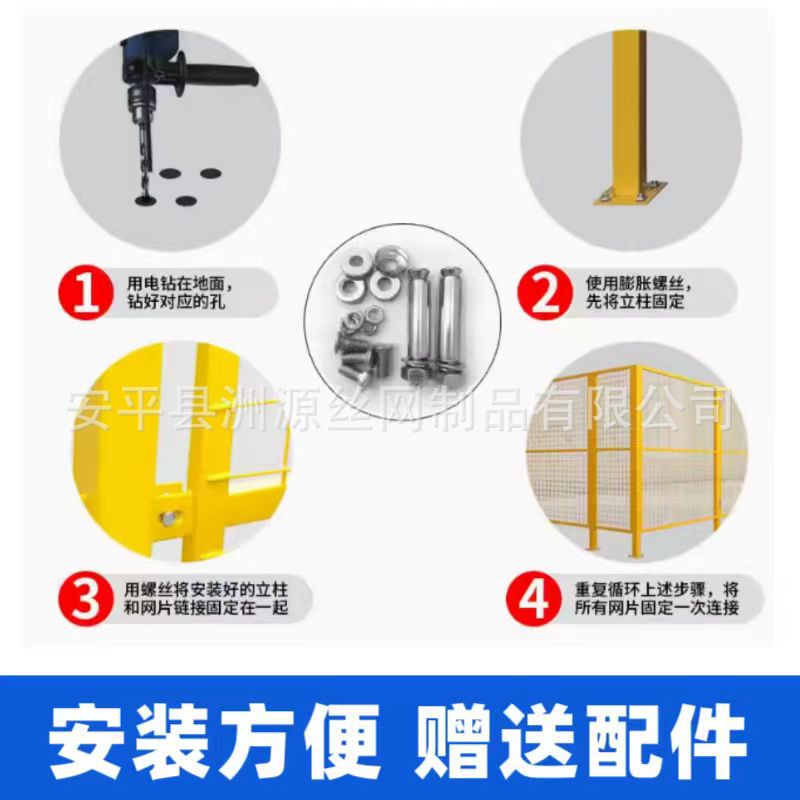 1 用电钻在地面，钻好对应的孔

2 使用膨胀螺丝，先将立柱固定

安平县洲源丝网制品有限公司

3 用螺丝将安装好的立柱和网片链接固定在一起

4 重复循环上述步骤，将所有网片固定一次连接

安装方便 赠送配件