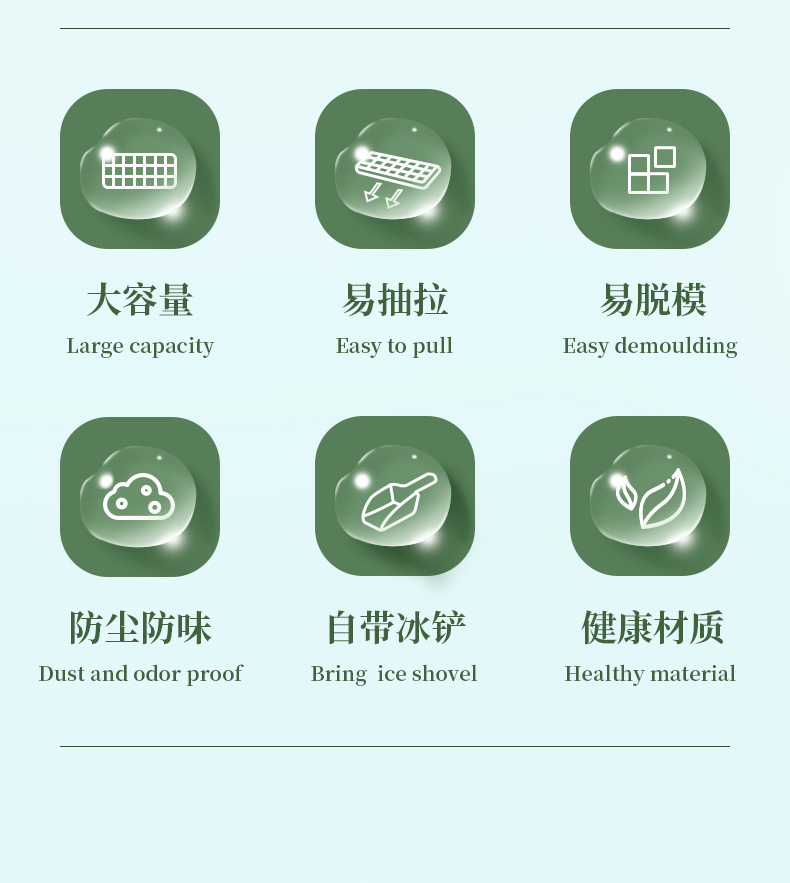 大容量
Large capacity

易抽拉
Easy to pull

易脱模
Easy demoulding

防尘防味
Dust and odor proof

自带冰铲
Bring ice shovel

健康材质
Healthy material