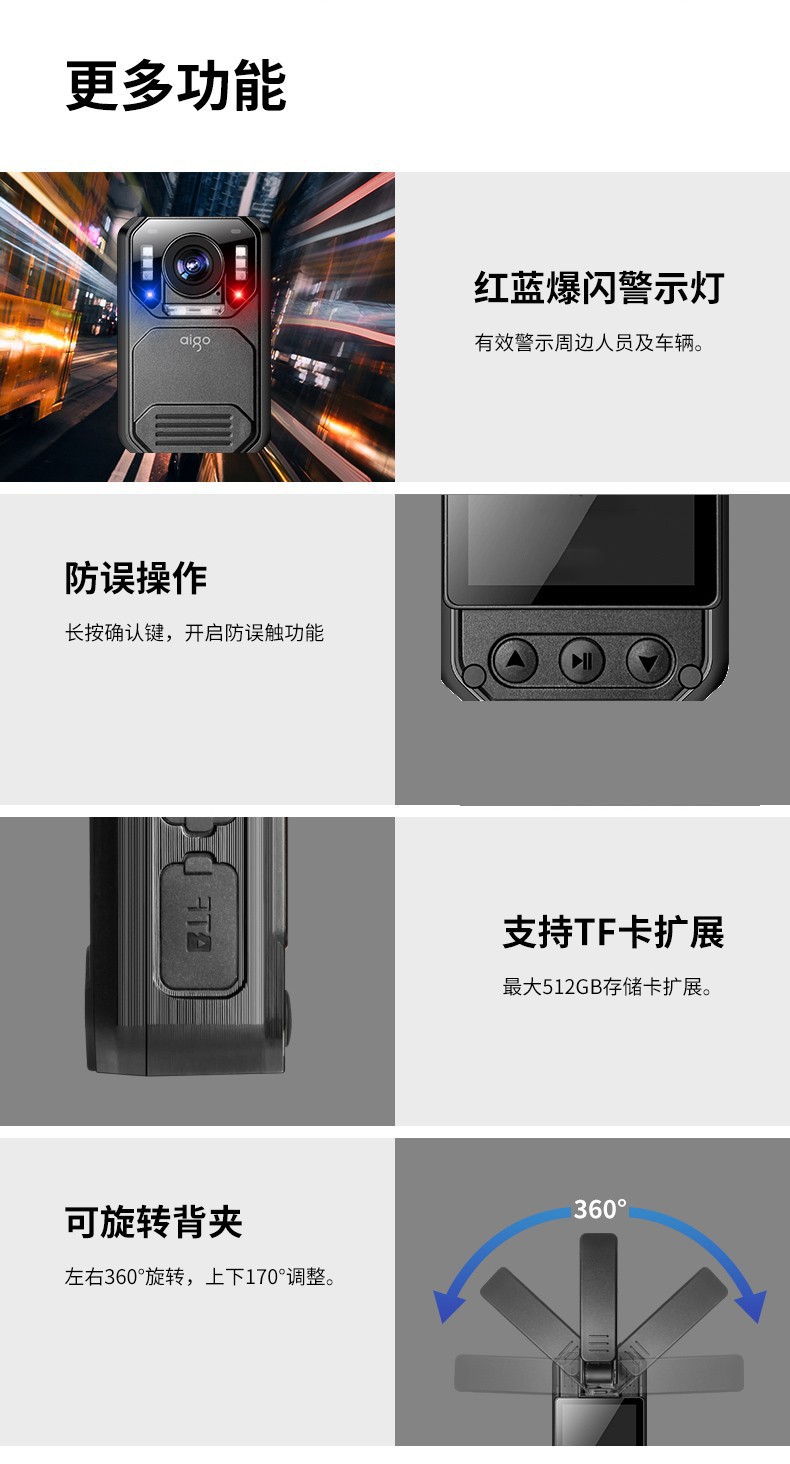 更多功能

aigo

红蓝爆闪警示灯

有效警示周边人员及车辆。

防误操作

长按确认键，开启防误触功能

TF

支持TF卡扩展

最大512GB存储卡扩展。

可旋转背夹

左右360°旋转，上下170°调整。

360°