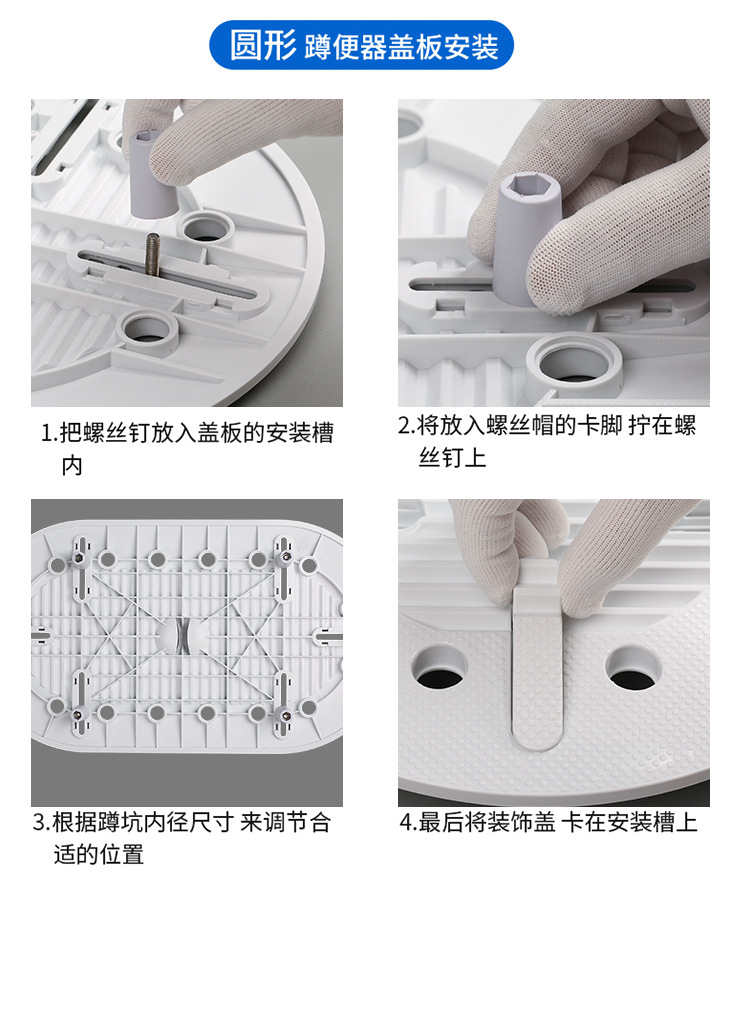 圆形 蹲便器盖板安装

1.把螺丝钉放入盖板的安装槽内

2.将放入螺丝帽的卡脚 拧在螺丝钉上

3.根据蹲坑内径尺寸 来调节合适的位置

4.最后将装饰盖 卡在安装槽上