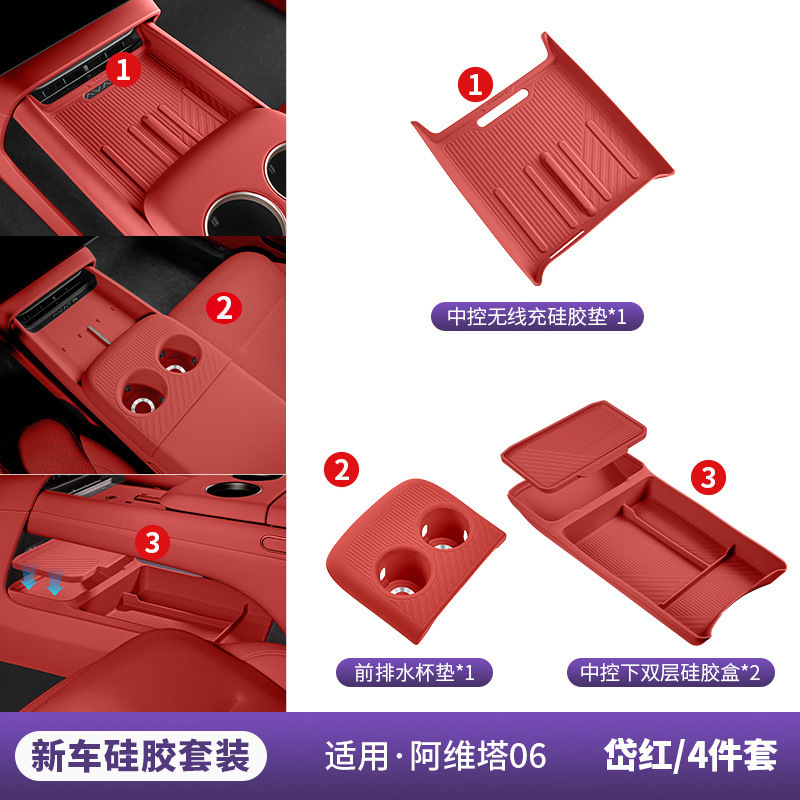 1

2

3

1

中控无线充硅胶垫*1

2

3

前排水杯垫*1

中控下双层硅胶盒*2

新车硅胶套装

适用·阿维塔06

岱红/4件套