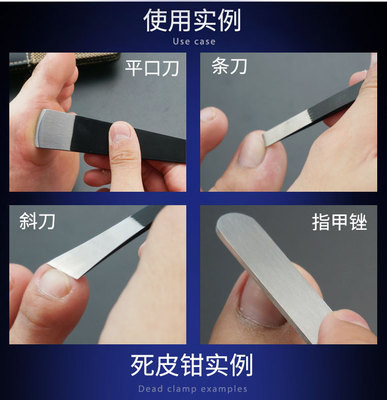 使用实例
Use case

平口刀

条刀

斜刀

指甲锉

死皮钳实例
Dead clamp examples