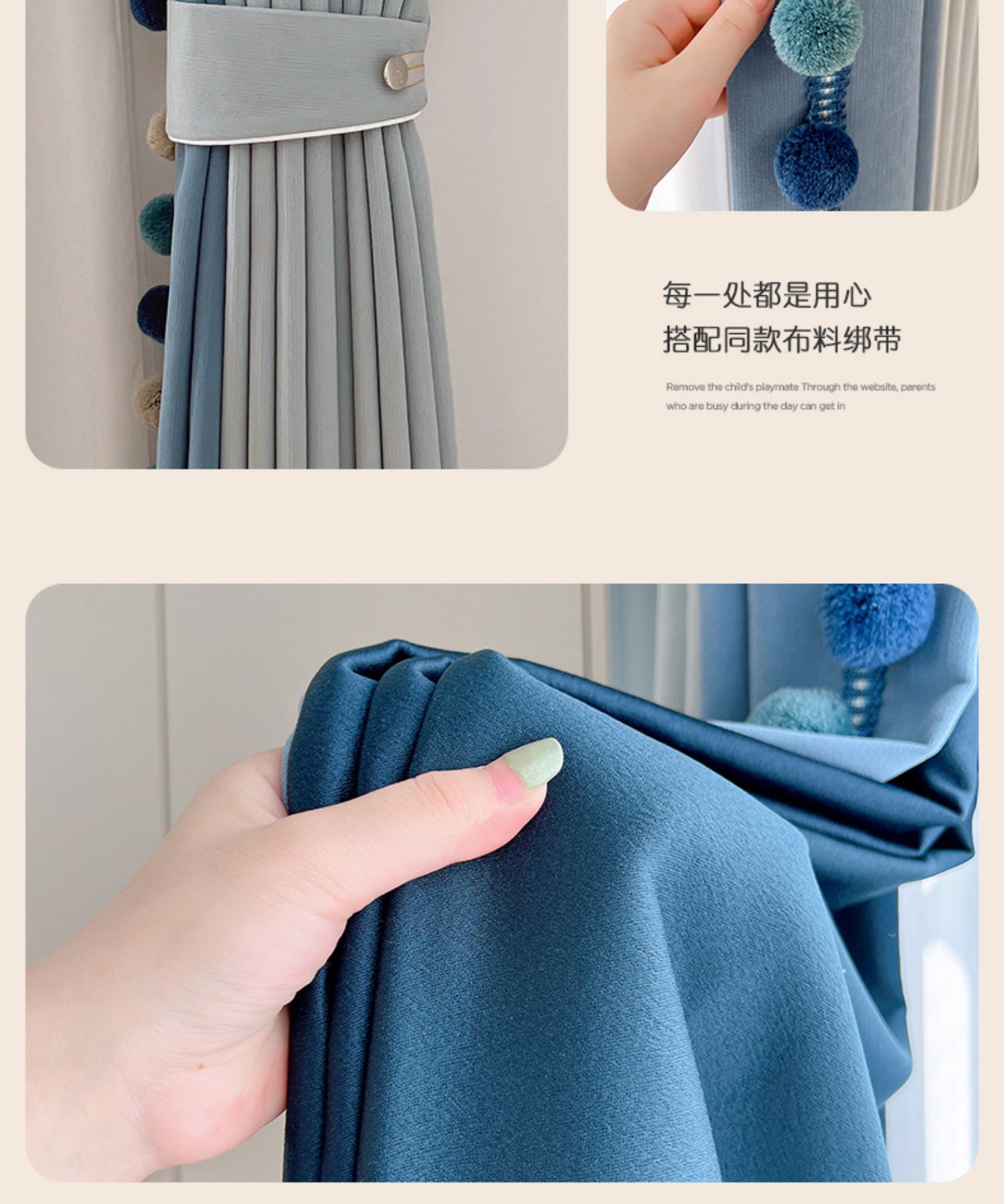 每一处都是用心
搭配同款布料绑带

Remove the child's playmate Through the website, parents who are busy during the day can get in