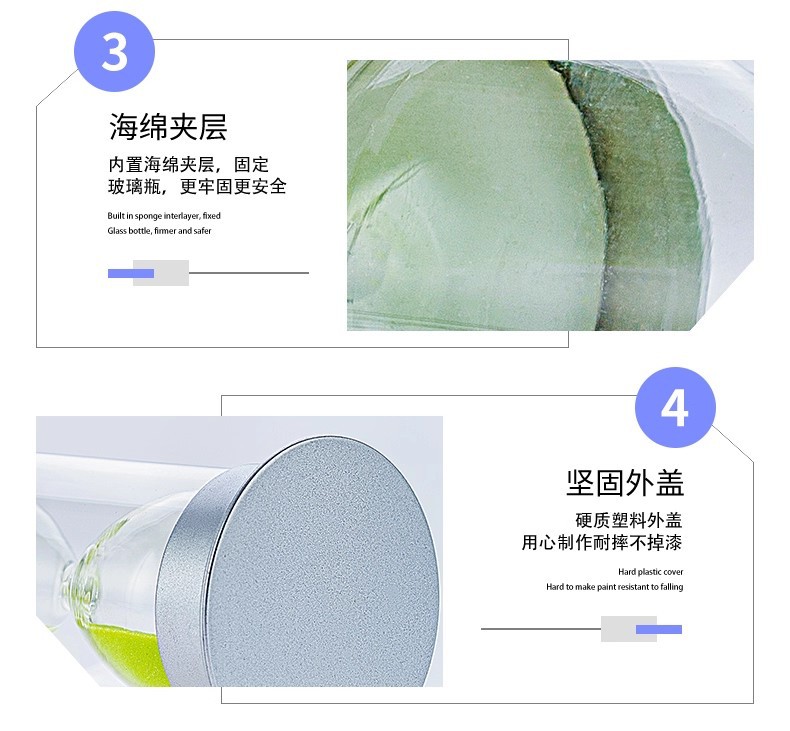 3

海绵夹层

内置海绵夹层，固定
玻璃瓶，更牢固更安全

Built in sponge interlayer, fixed
Glass bottle, firmer and safer

4

坚固外盖

硬质塑料外盖
用心制作耐摔不掉漆

Hard plastic cover
Hard to make paint resistant to falling