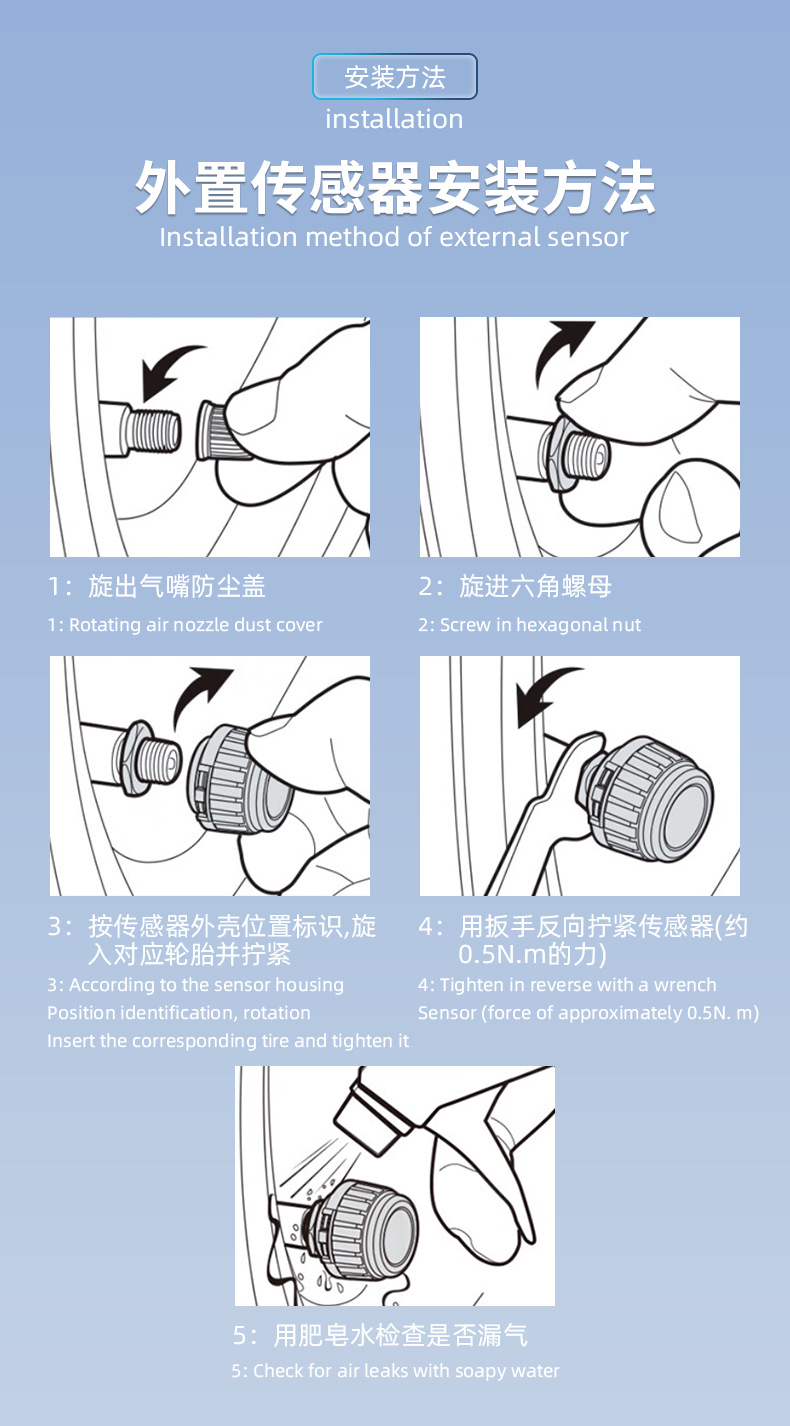 安装方法
installation

外置传感器安装方法
Installation method of external sensor

1：旋出气嘴防尘盖
1: Rotating air nozzle dust cover

2：旋进六角螺母
2: Screw in hexagonal nut

3：按传感器外壳位置标识,旋入对应轮胎并拧紧
3: According to the sensor housing Position identification, rotation Insert the corresponding tire and tighten it

4：用扳手反向拧紧传感器(约0.5N.m的力)
4: Tighten in reverse with a wrench Sensor (force of approximately 0.5N. m)

5：用肥皂水检查是否漏气
5: Check for air leaks with soapy water