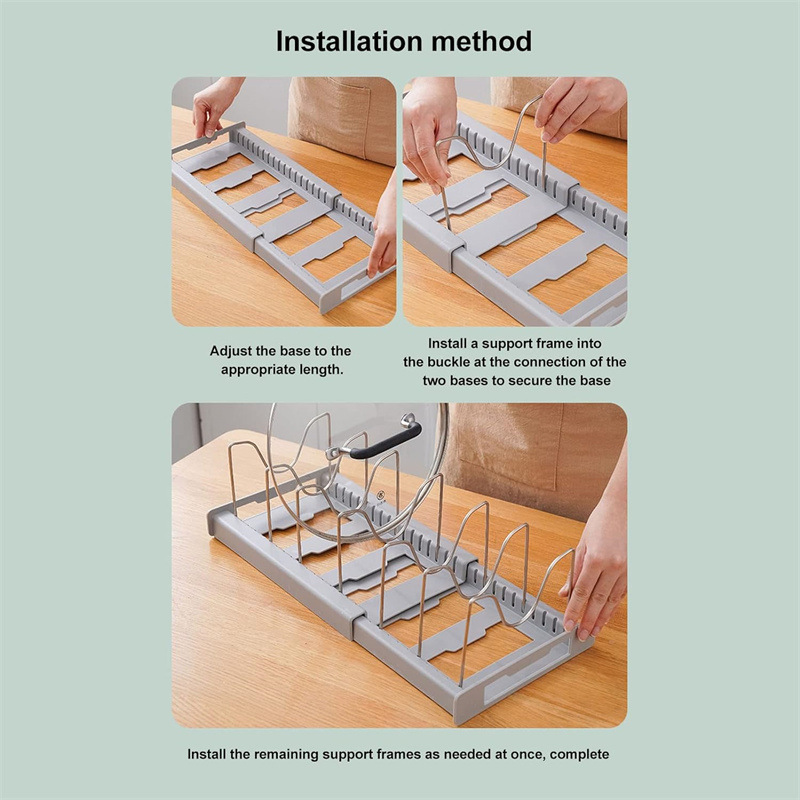 Installation method

Adjust the base to the appropriate length.

Install a support frame into the buckle at the connection of the two bases to secure the base

Install the remaining support frames as needed at once, complete