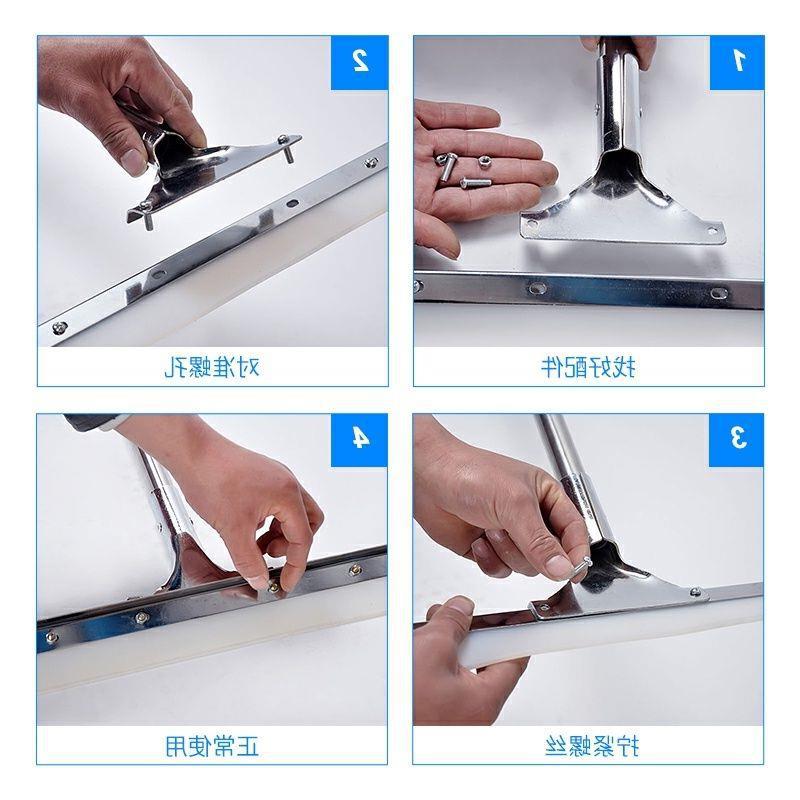 2

对准螺孔

1

找好配件

4

正常使用

3

拧紧螺丝