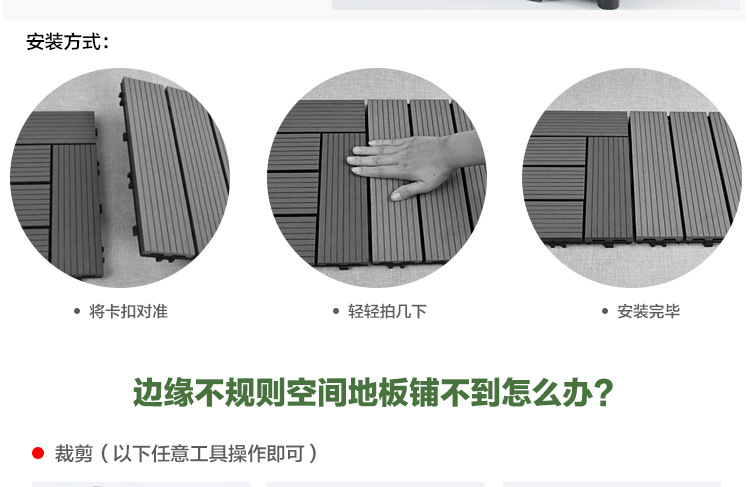 安装方式：

• 将卡扣对准

• 轻轻拍几下

• 安装完毕

边缘不规则空间地板铺不到怎么办？

● 裁剪（以下任意工具操作即可）