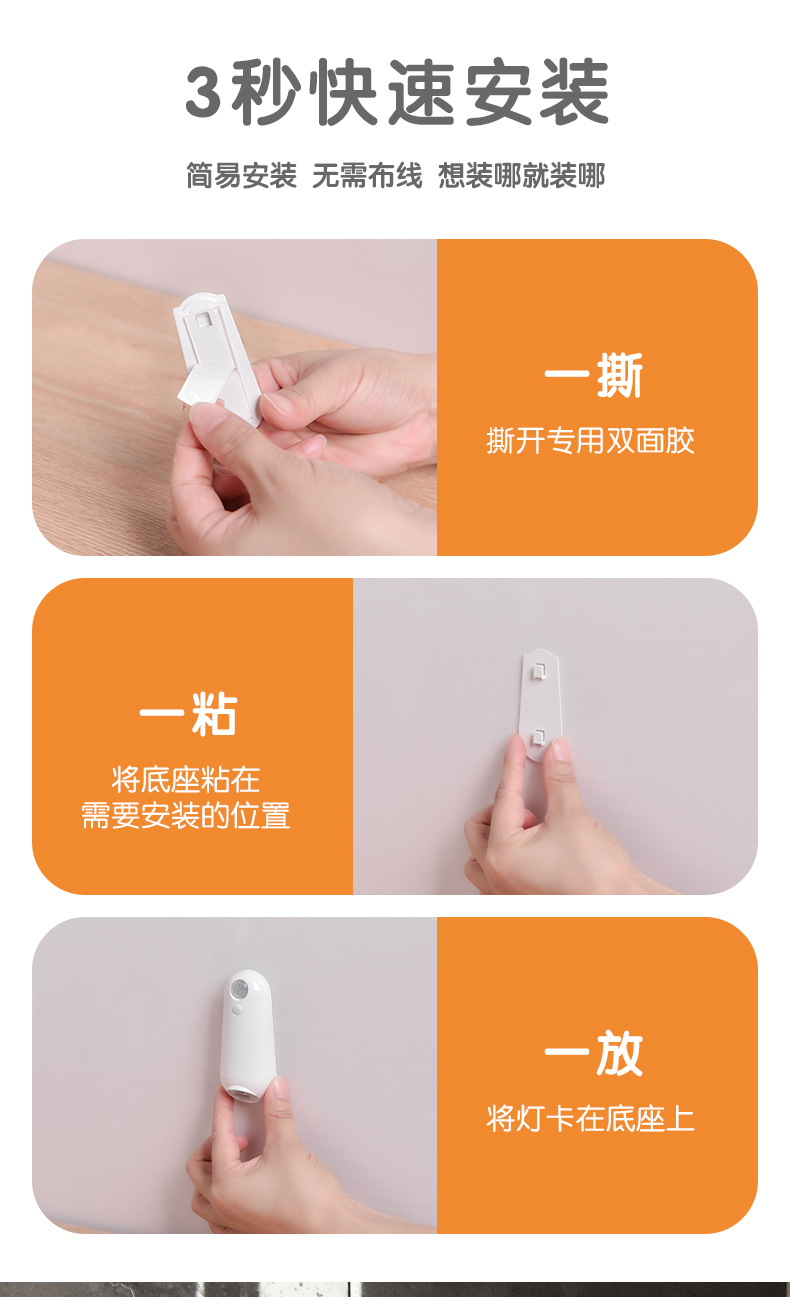 3秒快速安装

简易安装 无需布线 想装哪就装哪

一撕

撕开专用双面胶

一粘

将底座粘在需要安装的位置

一放

将灯卡在底座上