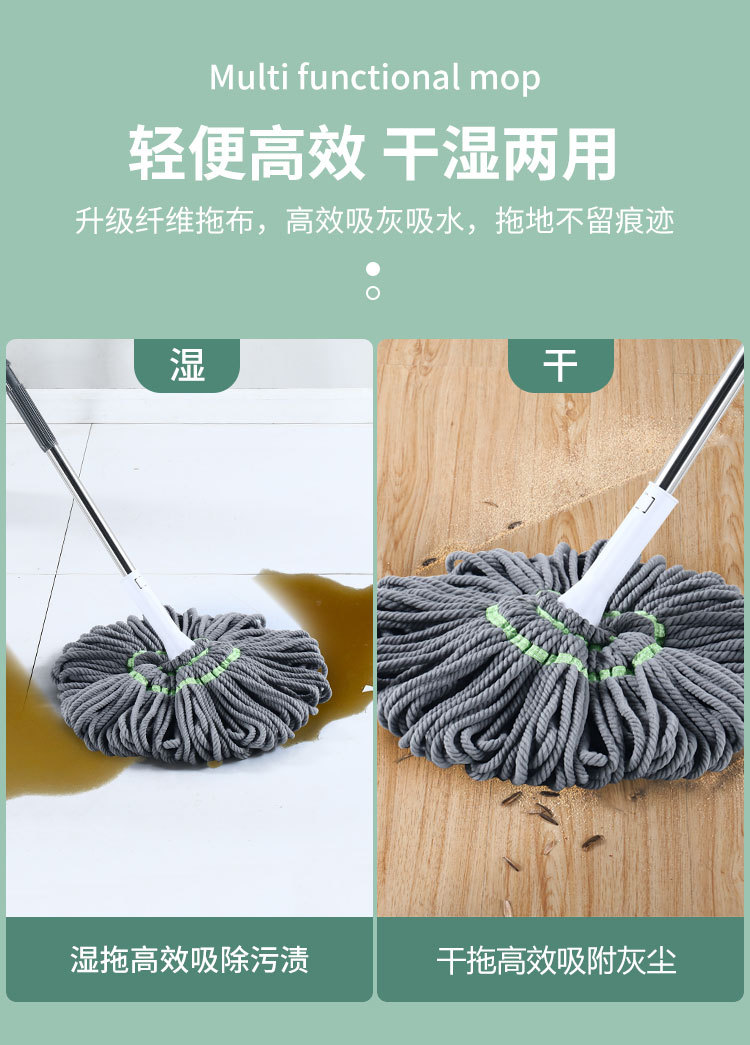 Multi functional mop

轻便高效 干湿两用

升级纤维拖布，高效吸灰吸水，拖地不留痕迹

湿

湿拖高效吸除污渍

干

干拖高效吸附灰尘