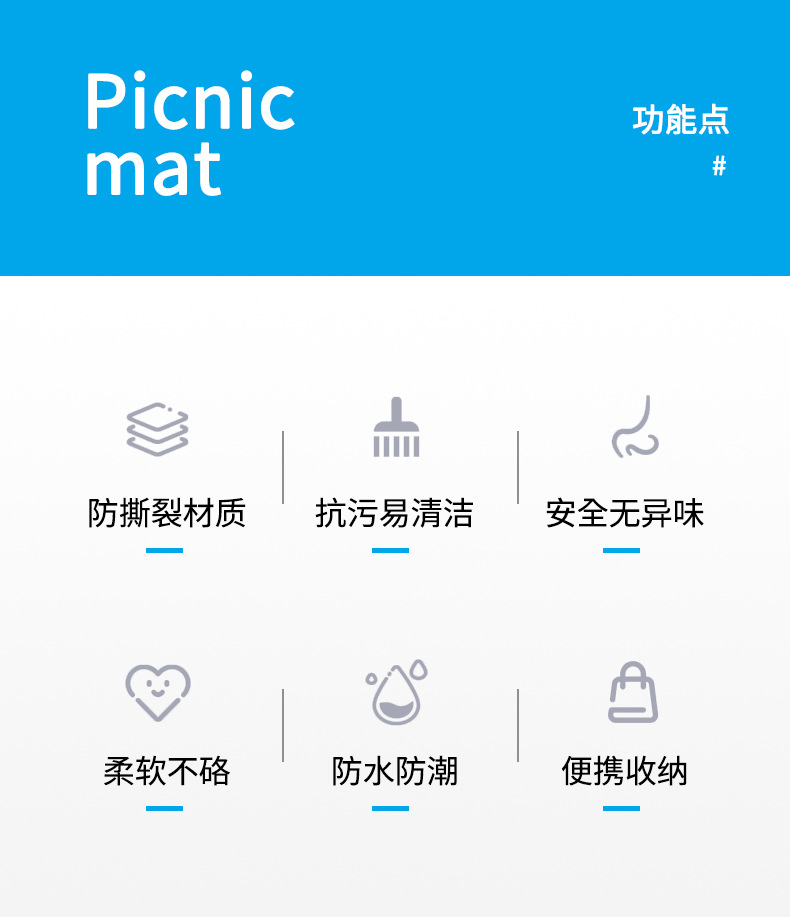 Picnic mat

功能点
#

防撕裂材质

抗污易清洁

安全无异味

柔软不硌

防水防潮

便携收纳