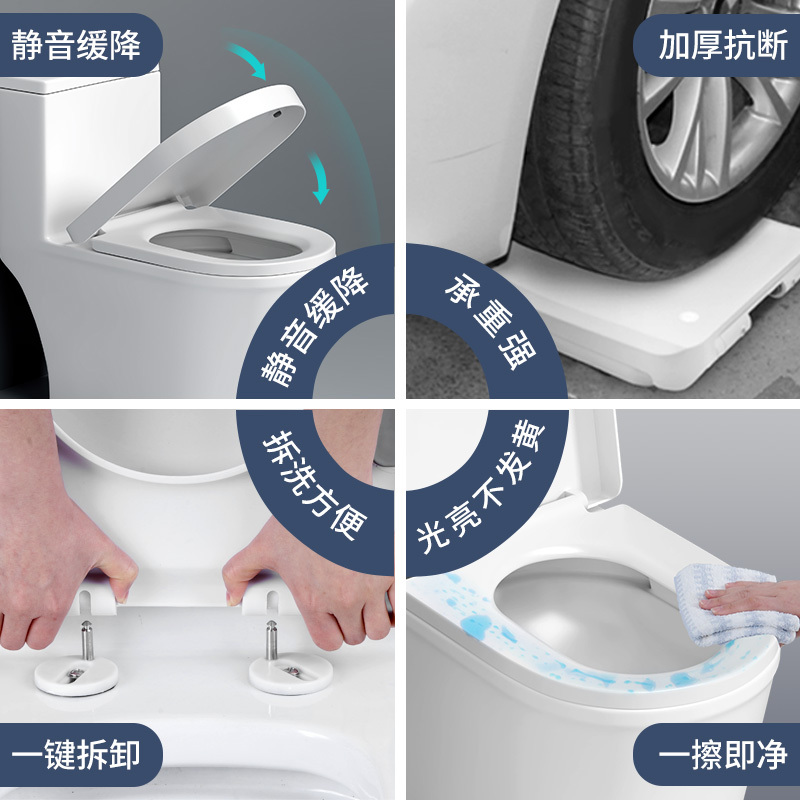 静音缓降

加厚抗断

静音缓降

承重强

拆洗方便

光亮不发黄

一键拆卸

一擦即净