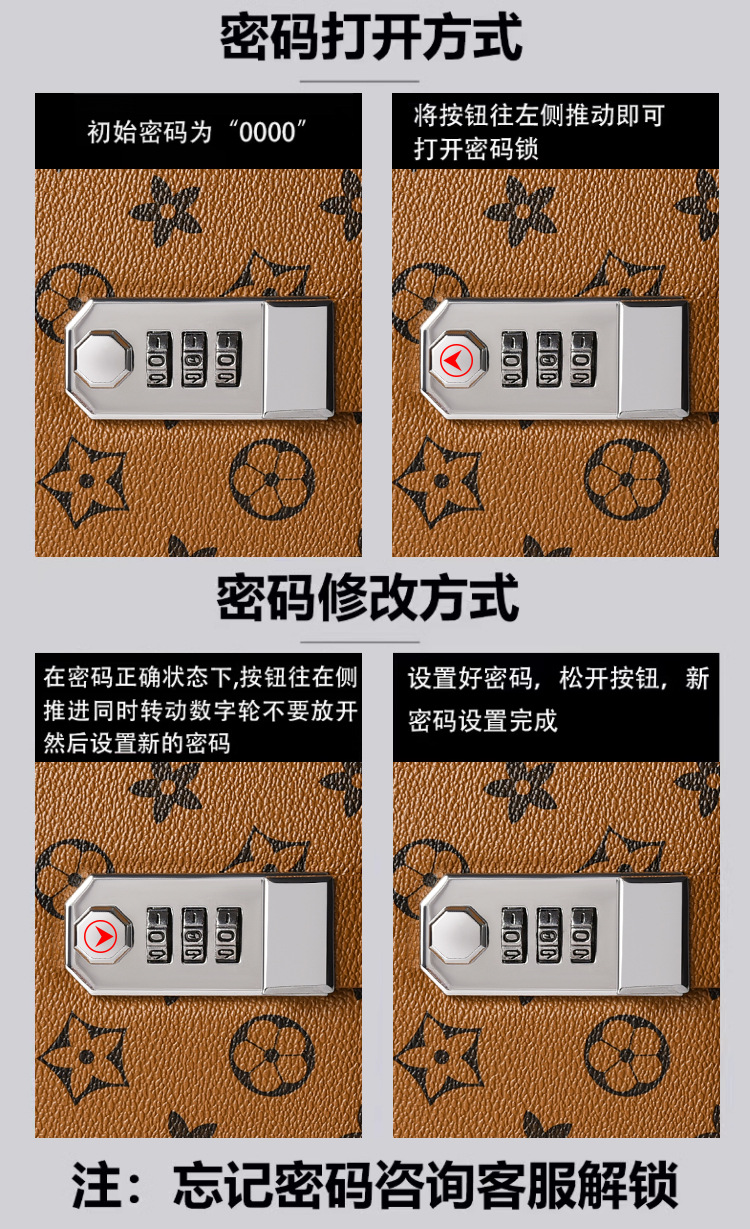 密码打开方式

初始密码为“0000”

将按钮往左侧推动即可打开密码锁

密码修改方式

在密码正确状态下,按钮往在侧推进同时转动数字轮不要放开然后设置新的密码

设置好密码，松开按钮，新密码设置完成

注：忘记密码咨询客服解锁