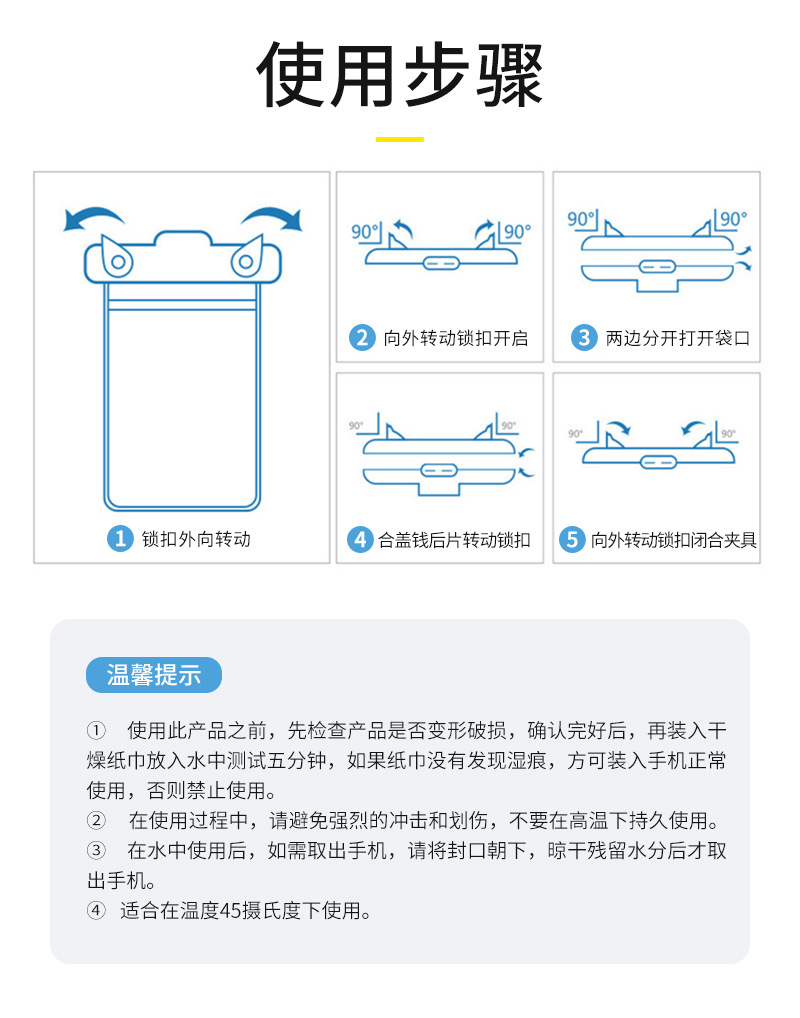 使用步骤

1 锁扣外向转动

90° 90°

2 向外转动锁扣开启

90° 90°

3 两边分开打开袋口

90° 90°

4 合盖钱后片转动锁扣

90° 90°

5 向外转动锁扣闭合夹具

温馨提示

① 使用此产品之前，先检查产品是否变形破损，确认完好后，再装入干燥纸巾放入水中测试五分钟，如果纸巾没有发现湿痕，方可装入手机正常使用，否则禁止使用。
② 在使用过程中，请避免强烈的冲击和划伤，不要在高温下持久使用。
③ 在水中使用后，如需取出手机，请将封口朝下，晾干残留水分后才取出手机。
④ 适合在温度45摄氏度下使用。