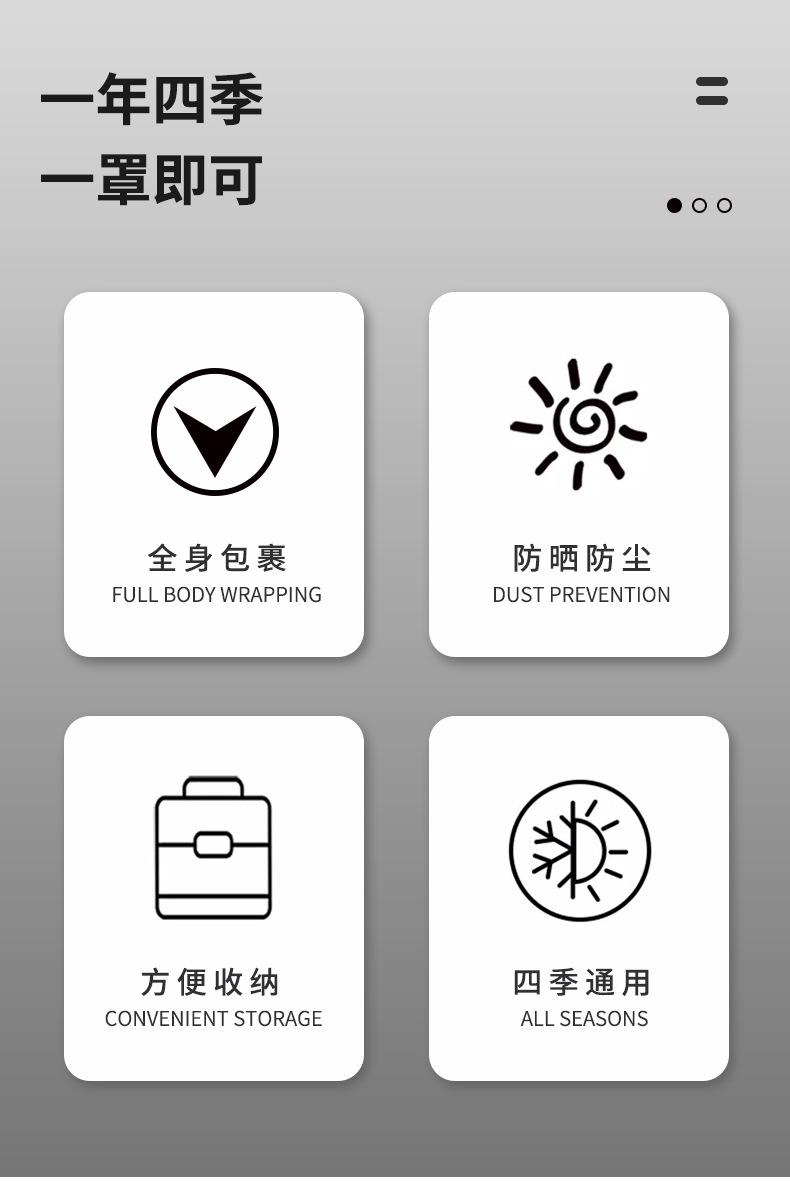 一年四季
一罩即可

全身包裹
FULL BODY WRAPPING

防晒防尘
DUST PREVENTION

方便收纳
CONVENIENT STORAGE

四季通用
ALL SEASONS