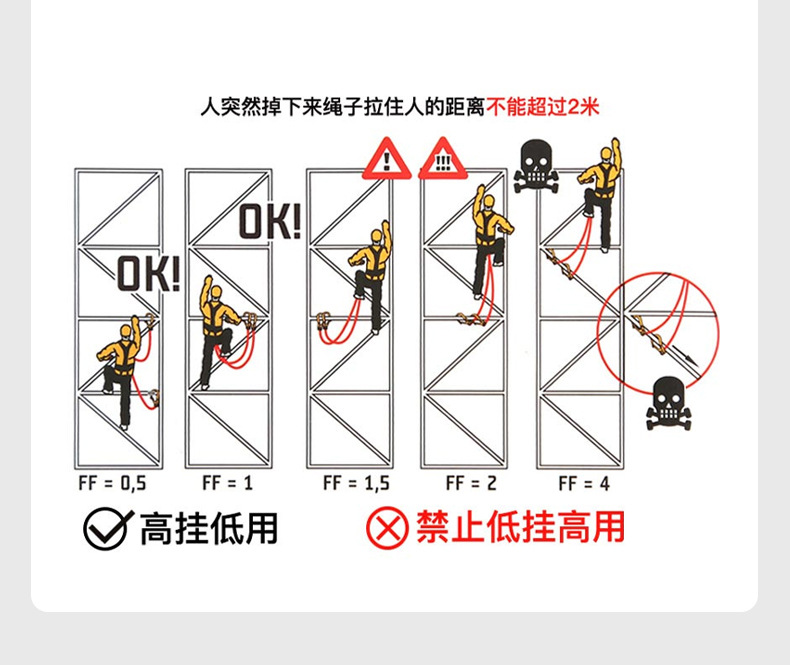 人突然掉下来绳子拉住人的距离不能超过2米

OK!

OK!

!

!!!

FF = 0,5

FF = 1

FF = 1,5

FF = 2

FF = 4

高挂低用

禁止低挂高用