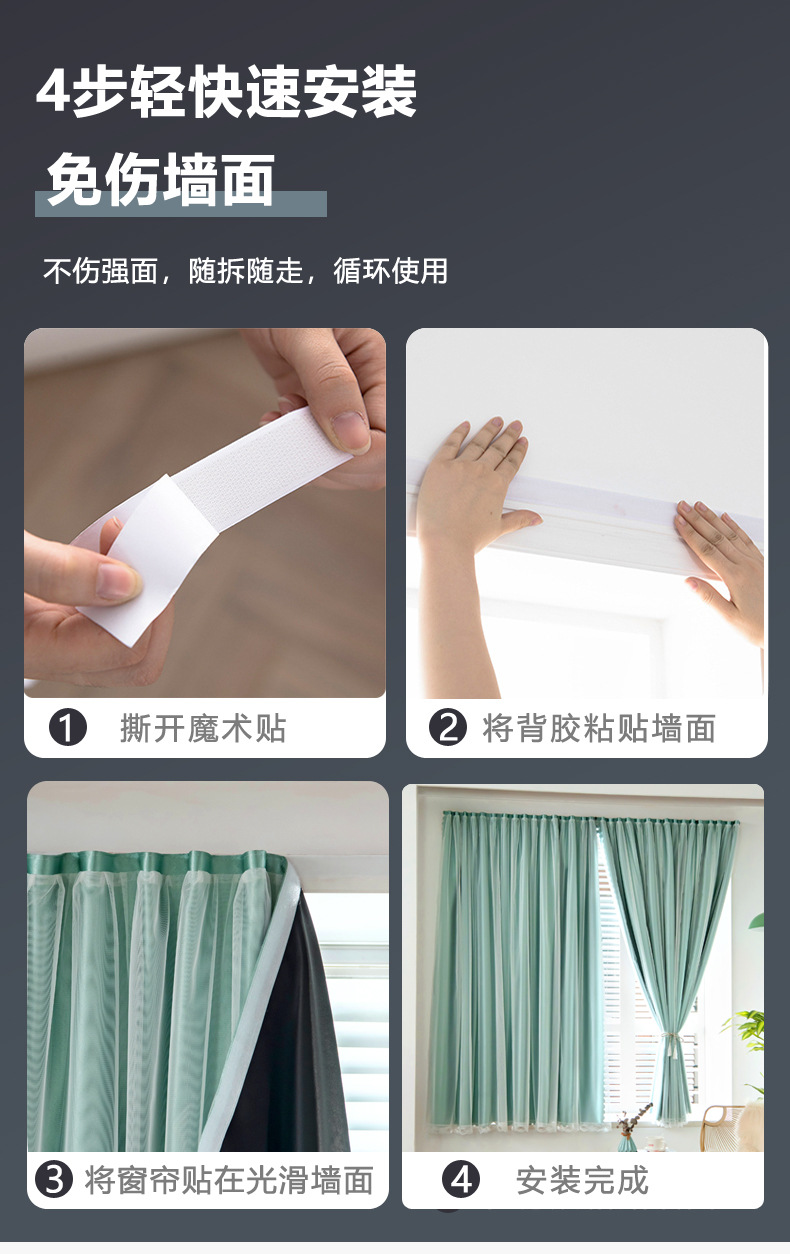 4步轻快速安装

免伤墙面

不伤强面，随拆随走，循环使用

1 撕开魔术贴

2 将背胶粘贴墙面

3 将窗帘贴在光滑墙面

4 安装完成