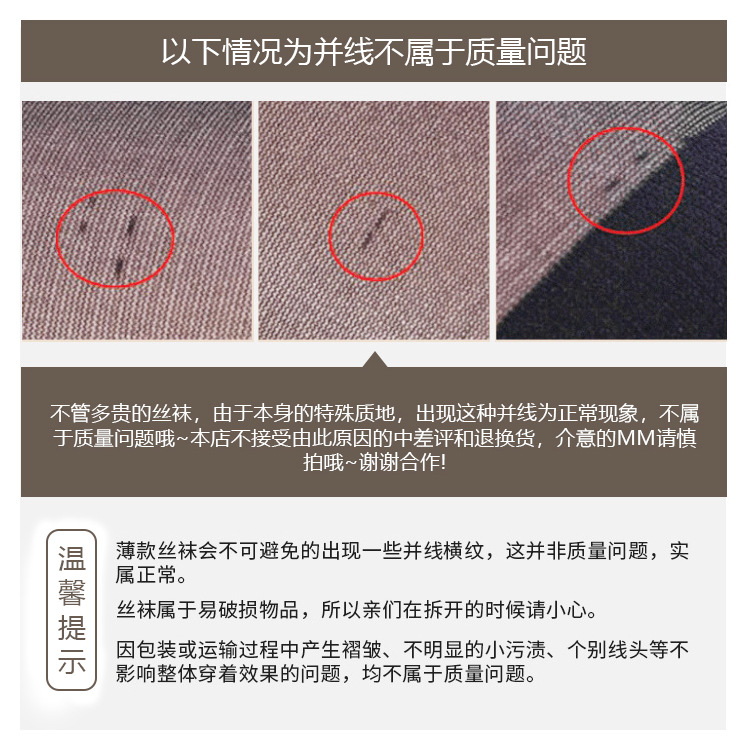 以下情况为并线不属于质量问题

不管多贵的丝袜，由于本身的特殊质地，出现这种并线为正常现象，不属于质量问题哦~本店不接受由此原因的中差评和退换货，介意的MM请慎拍哦~谢谢合作!

温馨提示

薄款丝袜会不可避免的出现一些并线横纹，这并非质量问题，实属正常。

丝袜属于易破损物品，所以亲们在拆开的时候请小心。

因包装或运输过程中产生褶皱、不明显的小污渍、个别线头等不影响整体穿着效果的问题，均不属于质量问题。