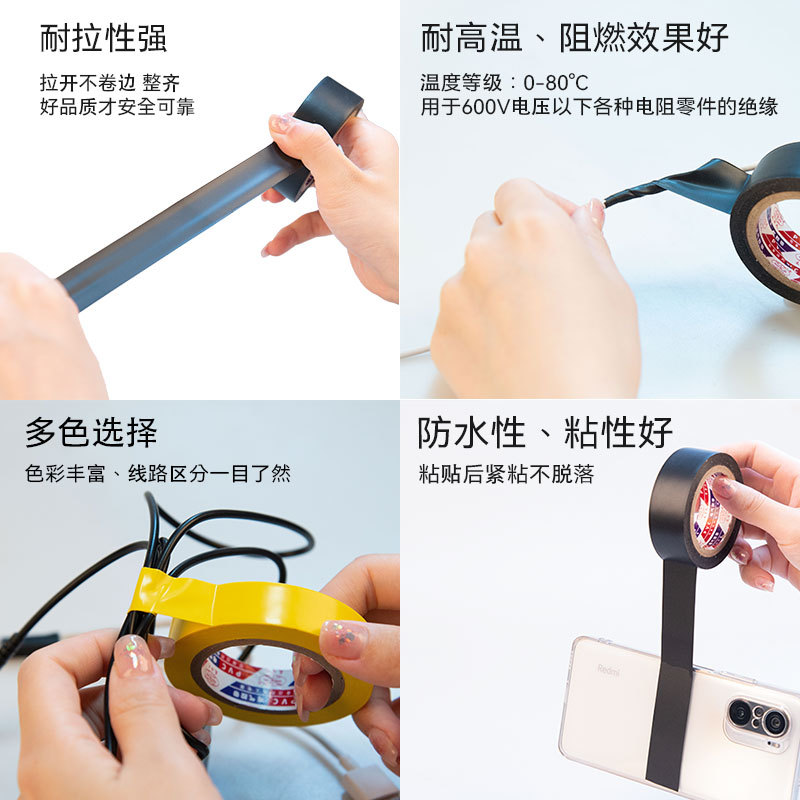 耐拉性强

拉开不卷边 整齐
好品质才安全可靠

耐高温、阻燃效果好

温度等级：0-80℃
用于600V电压以下各种电阻零件的绝缘

多色选择

色彩丰富、线路区分一目了然

PVC

防水性、粘性好

粘贴后紧粘不脱落

Redmi