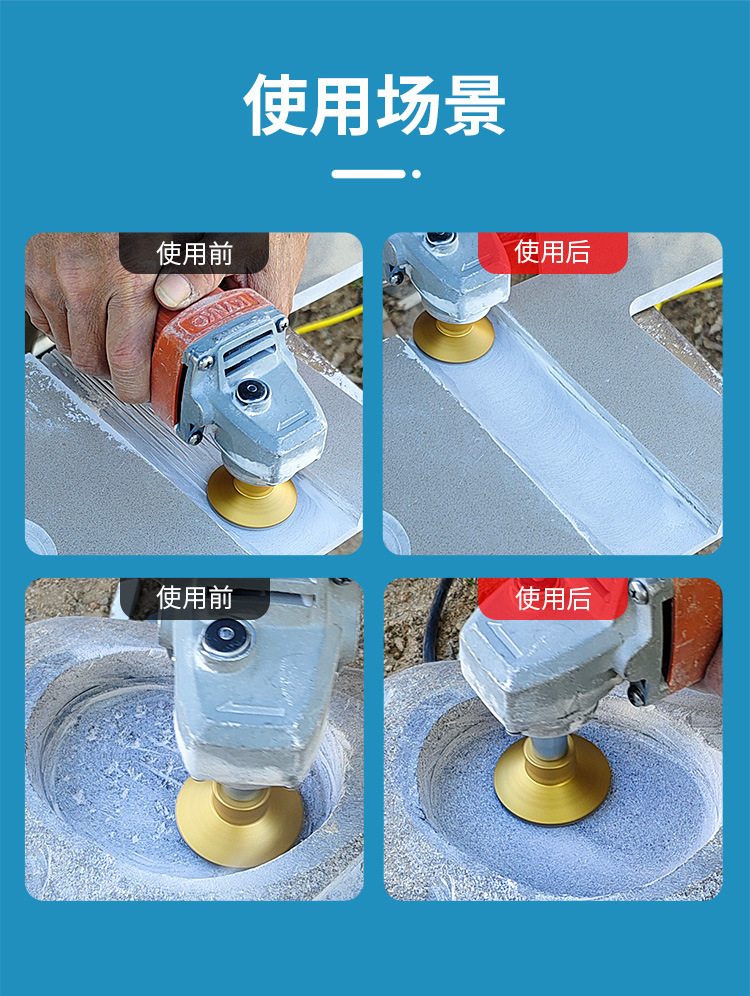 使用场景

使用前

使用后

使用前

使用后