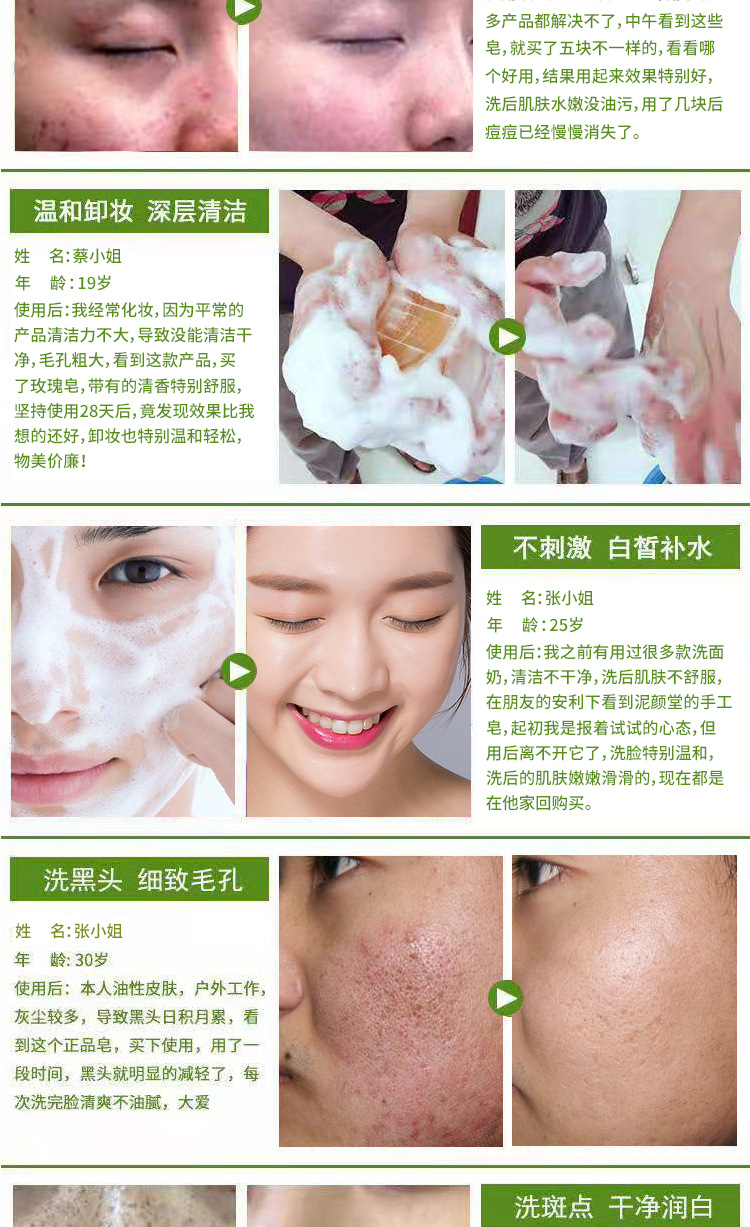 多产品都解决不了，中午看到这些皂，就买了五块不一样的，看看哪个好用，结果用起来效果特别好，洗后肌肤水嫩没油污，用了几块后痘痘已经慢慢消失了。

温和卸妆 深层清洁

姓 名：蔡小姐
年 龄：19岁
使用后：我经常化妆，因为平常的产品清洁力不大，导致没能清洁干净，毛孔粗大，看到这款产品，买了玫瑰皂，带有的清香特别舒服，坚持使用28天后，竟发现效果比我想的还好，卸妆也特别温和轻松，物美价廉！

不刺激 白皙补水

姓 名：张小姐
年 龄：25岁
使用后：我之前有用过很多款洗面奶，清洁不干净，洗后肌肤不舒服，在朋友的安利下看到泥颜堂的手工皂，起初我是报着试试的心态，但用后离不开它了，洗脸特别温和，洗后的肌肤嫩嫩滑滑的，现在都是在他家回购买。

洗黑头 细致毛孔

姓 名：张小姐
年 龄：30岁
使用后：本人油性皮肤，户外工作，灰尘较多，导致黑头日积月累，看到这个正品皂，买下使用，用了一段时间，黑头就明显的减轻了，每次洗完脸清爽不油腻，大爱

洗斑点 干净润白