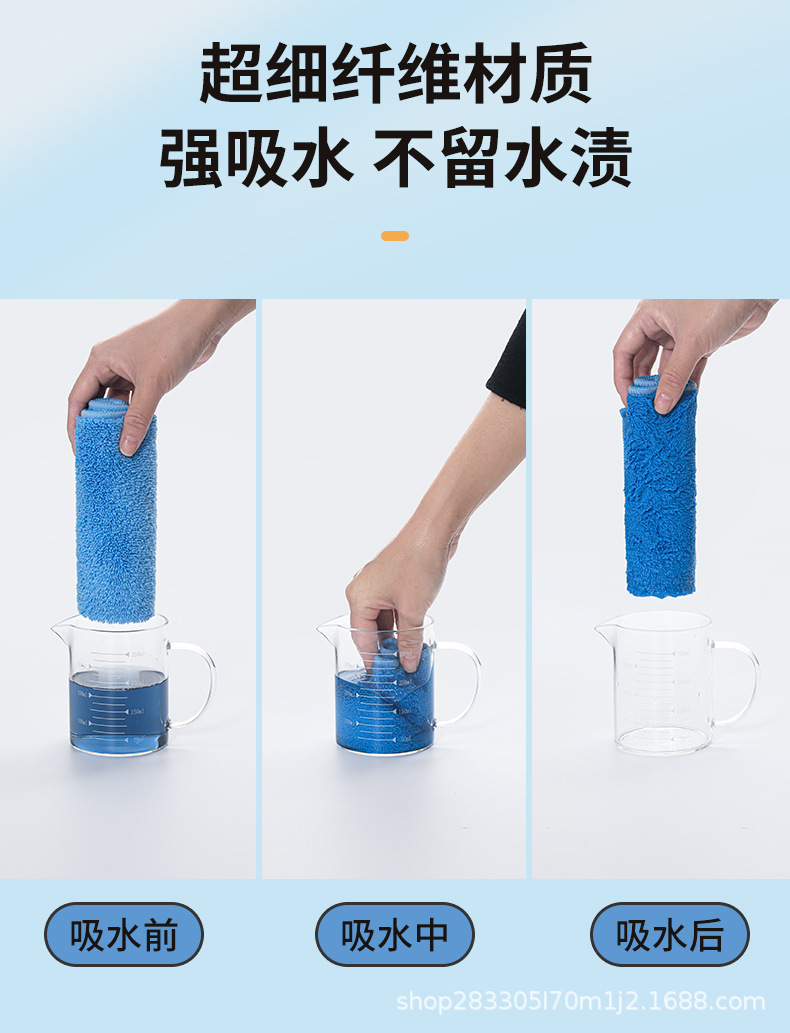 超细纤维材质
强吸水 不留水渍

吸水前

吸水中

吸水后

shop283305l70m1j2.1688.com