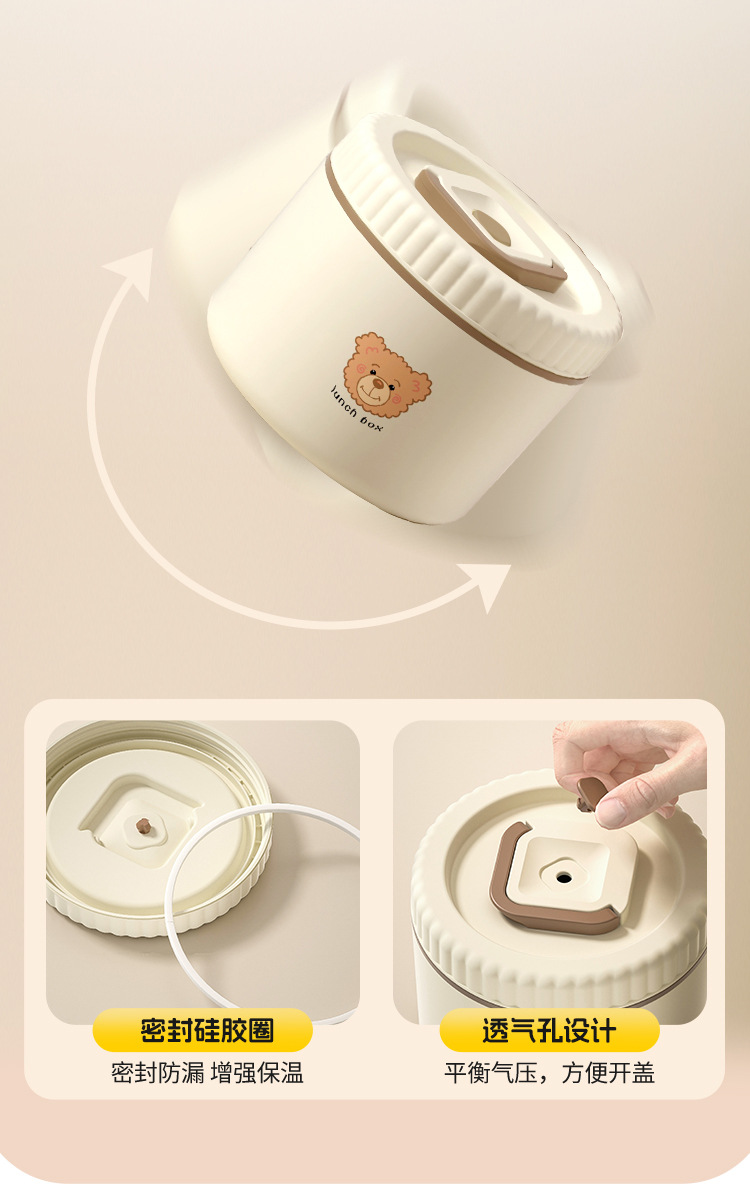 lunch box

密封硅胶圈

密封防漏 增强保温

透气孔设计

平衡气压，方便开盖