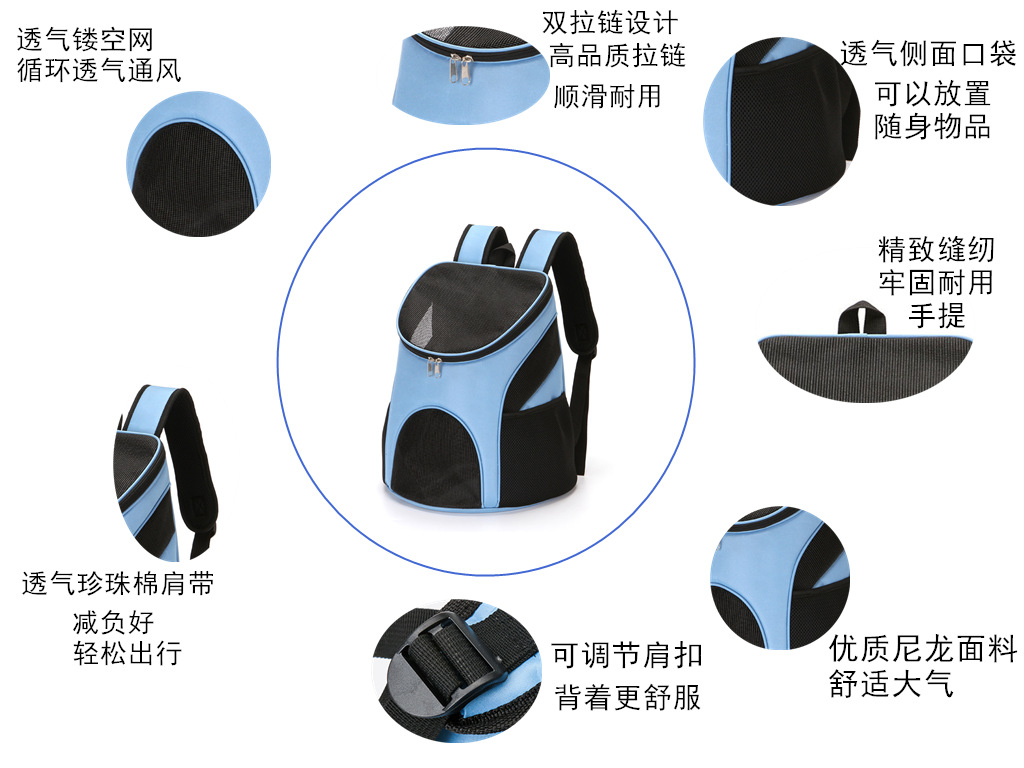 透气镂空网
循环透气通风

双拉链设计
高品质拉链
顺滑耐用

透气侧面口袋
可以放置
随身物品

精致缝纫
牢固耐用
手提

透气珍珠棉肩带
减负好
轻松出行

可调节肩扣
背着更舒服

优质尼龙面料
舒适大气