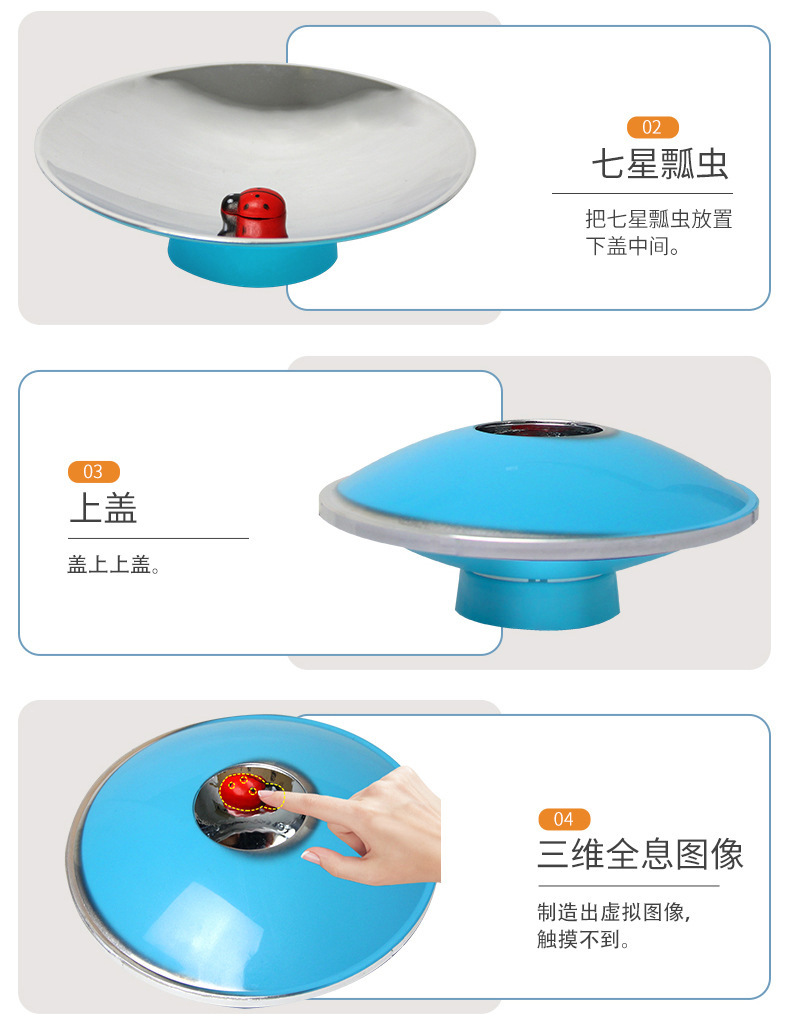 02
七星瓢虫

把七星瓢虫放置下盖中间。

03
上盖

盖上上盖。

04
三维全息图像

制造出虚拟图像，触摸不到。