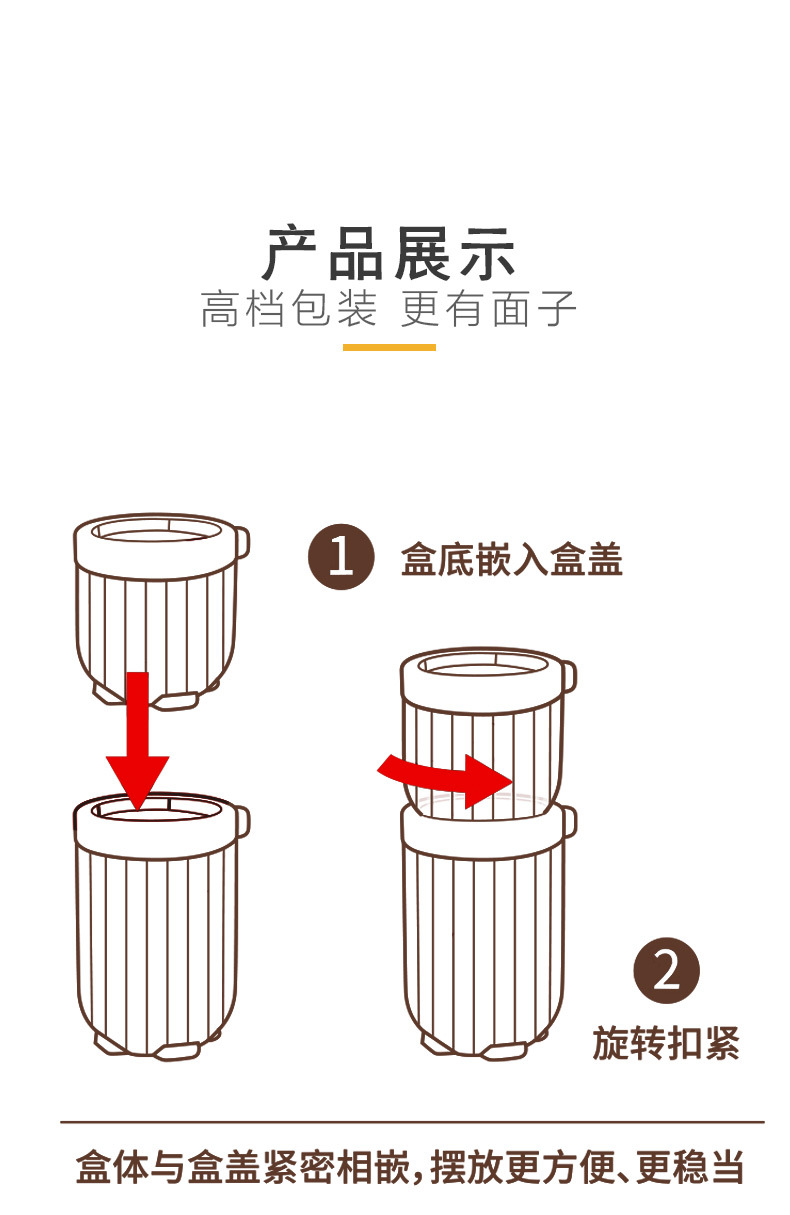 产品展示
高档包装 更有面子

1 盒底嵌入盒盖

2 旋转扣紧

盒体与盒盖紧密相嵌，摆放更方便、更稳当