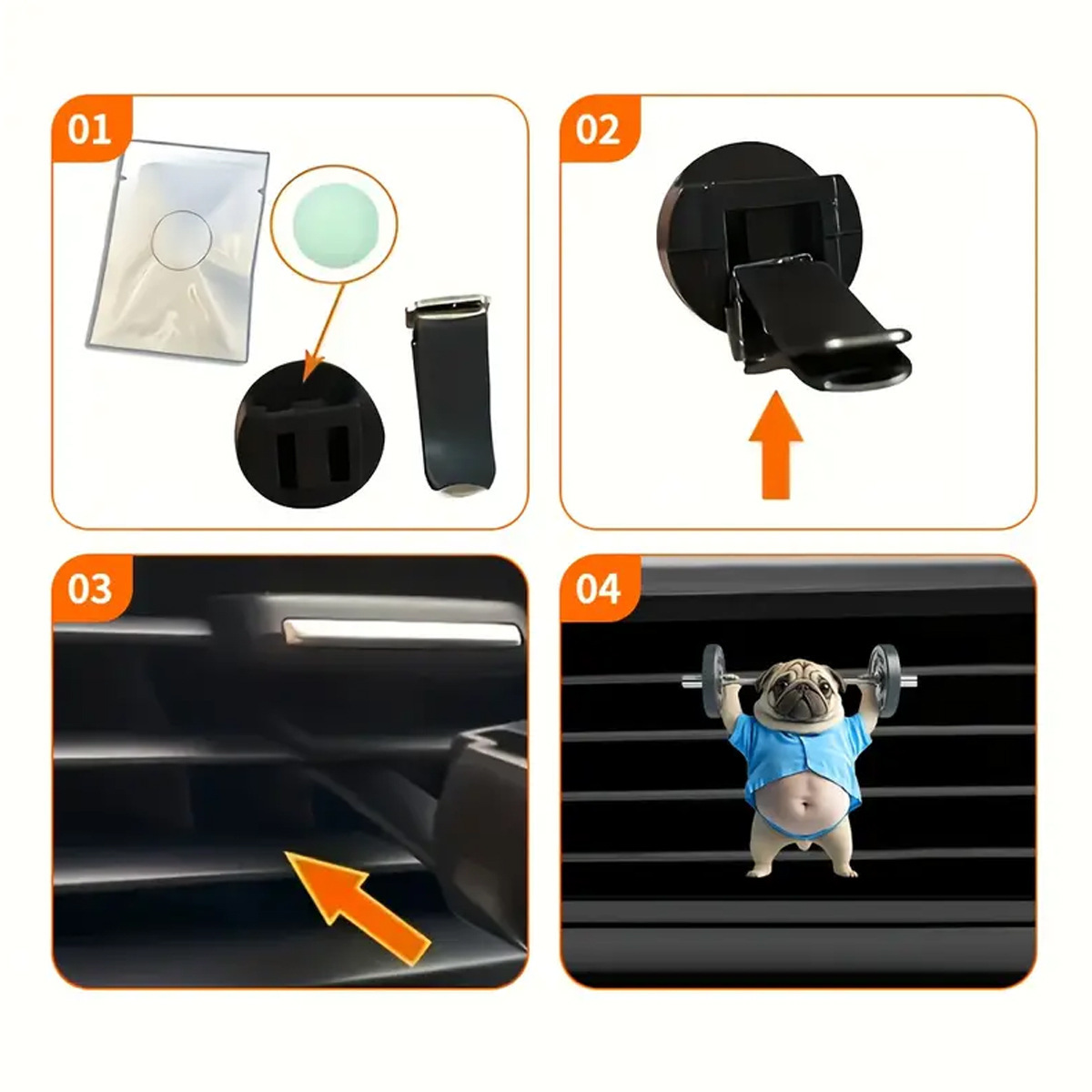 01

02

03

04