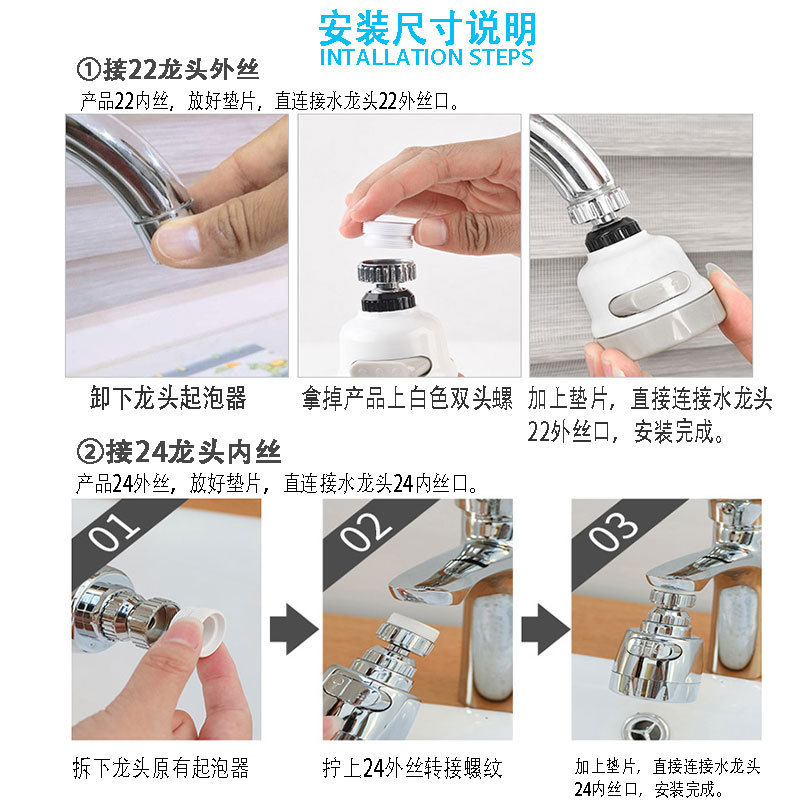 安装尺寸说明
INTALLATION STEPS

①接22龙头外丝
产品22内丝，放好垫片，直连接水龙头22外丝口。

卸下龙头起泡器

拿掉产品上白色双头螺

加上垫片，直接连接水龙头22外丝口，安装完成。

②接24龙头内丝
产品24外丝，放好垫片，直连接水龙头24内丝口。

01

02

03

拆下龙头原有起泡器

拧上24外丝转接螺纹

加上垫片，直接连接水龙头24内丝口，安装完成。