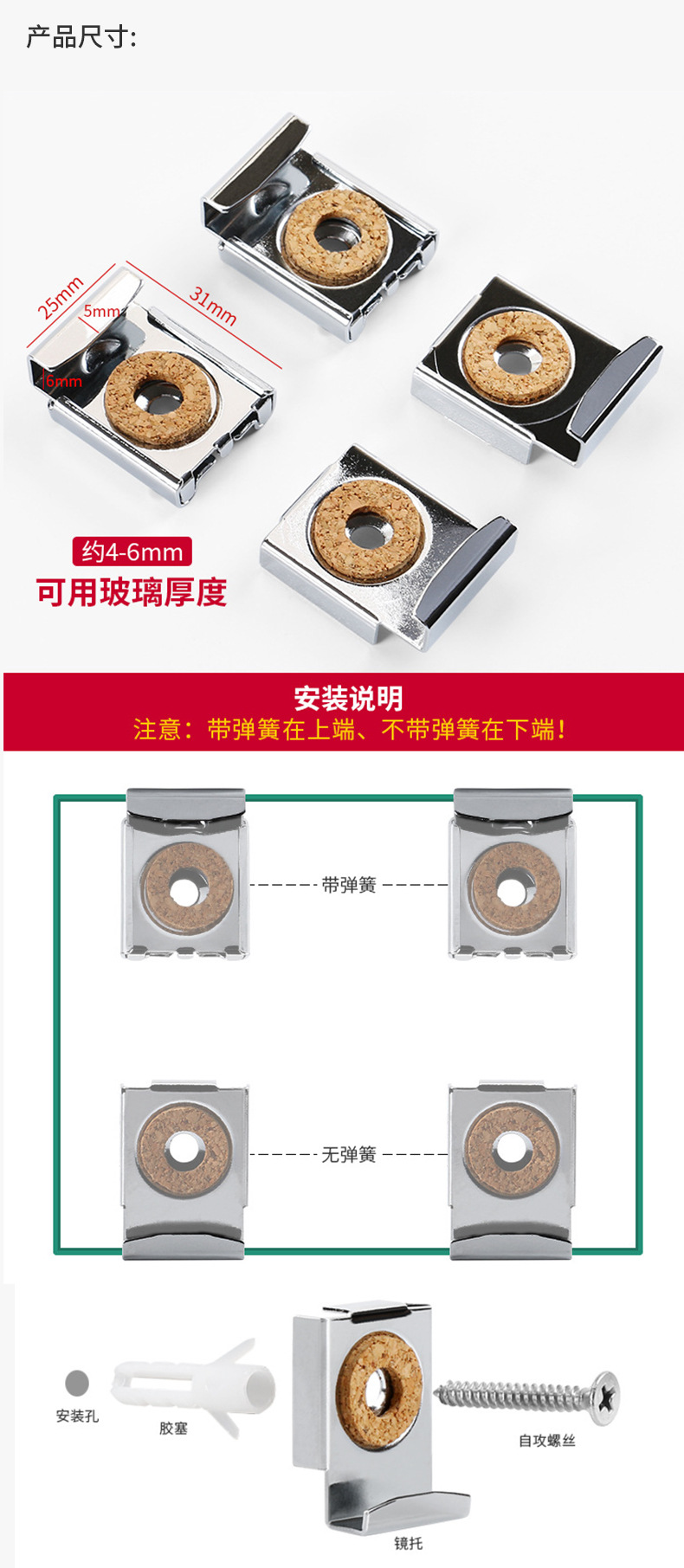 产品尺寸:

25mm
5mm
31mm
6mm

约4-6mm
可用玻璃厚度

安装说明
注意：带弹簧在上端、不带弹簧在下端！

带弹簧

无弹簧

安装孔
胶塞
自攻螺丝
镜托