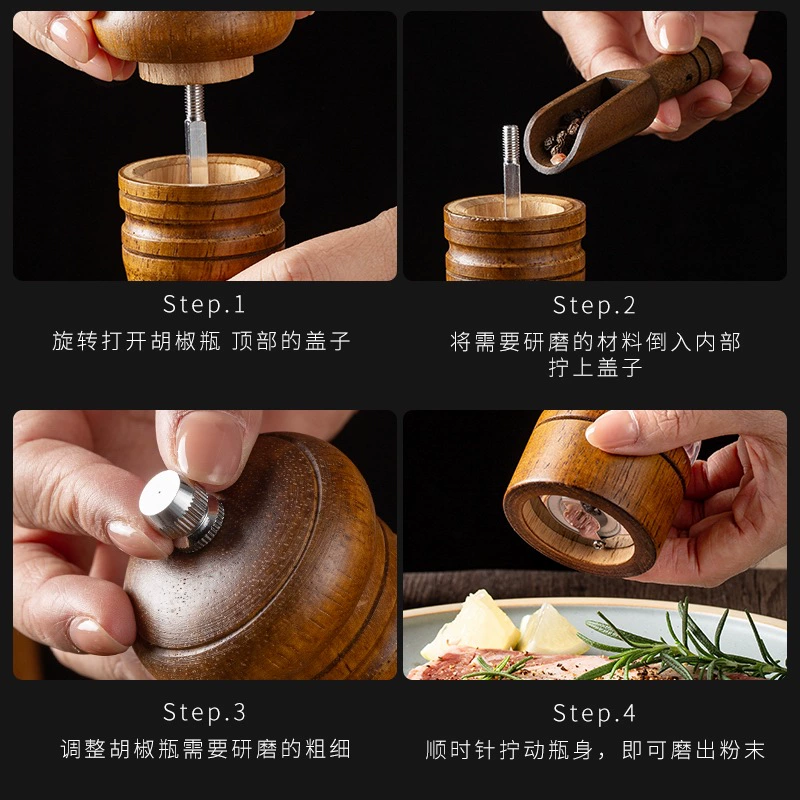 Step.1
旋转打开胡椒瓶 顶部的盖子

Step.2
将需要研磨的材料倒入内部
拧上盖子

Step.3
调整胡椒瓶需要研磨的粗细

Step.4
顺时针拧动瓶身，即可磨出粉末