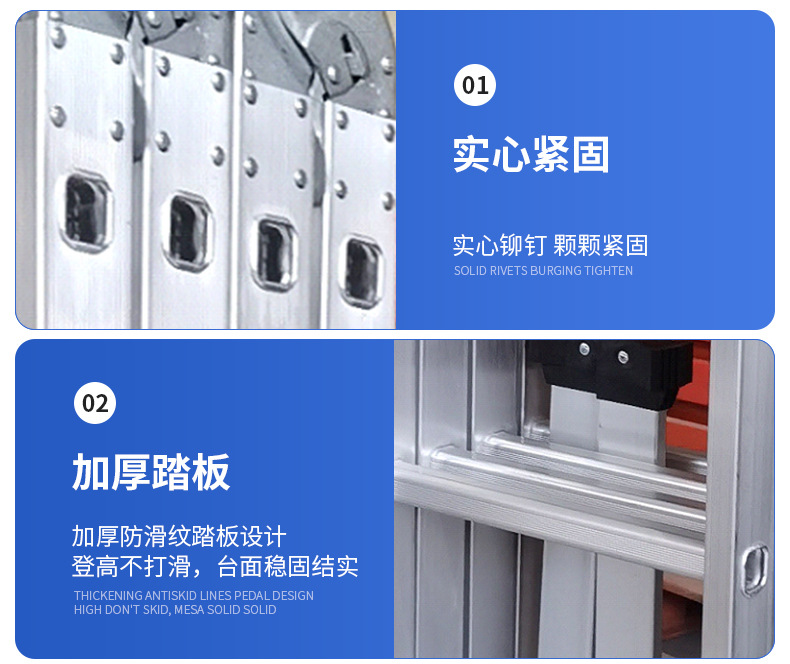 01

实心紧固

实心铆钉 颗颗紧固
SOLID RIVETS BURGING TIGHTEN

02

加厚踏板

加厚防滑纹踏板设计
登高不打滑，台面稳固结实
THICKENING ANTISKID LINES PEDAL DESIGN
HIGH DON'T SKID, MESA SOLID SOLID